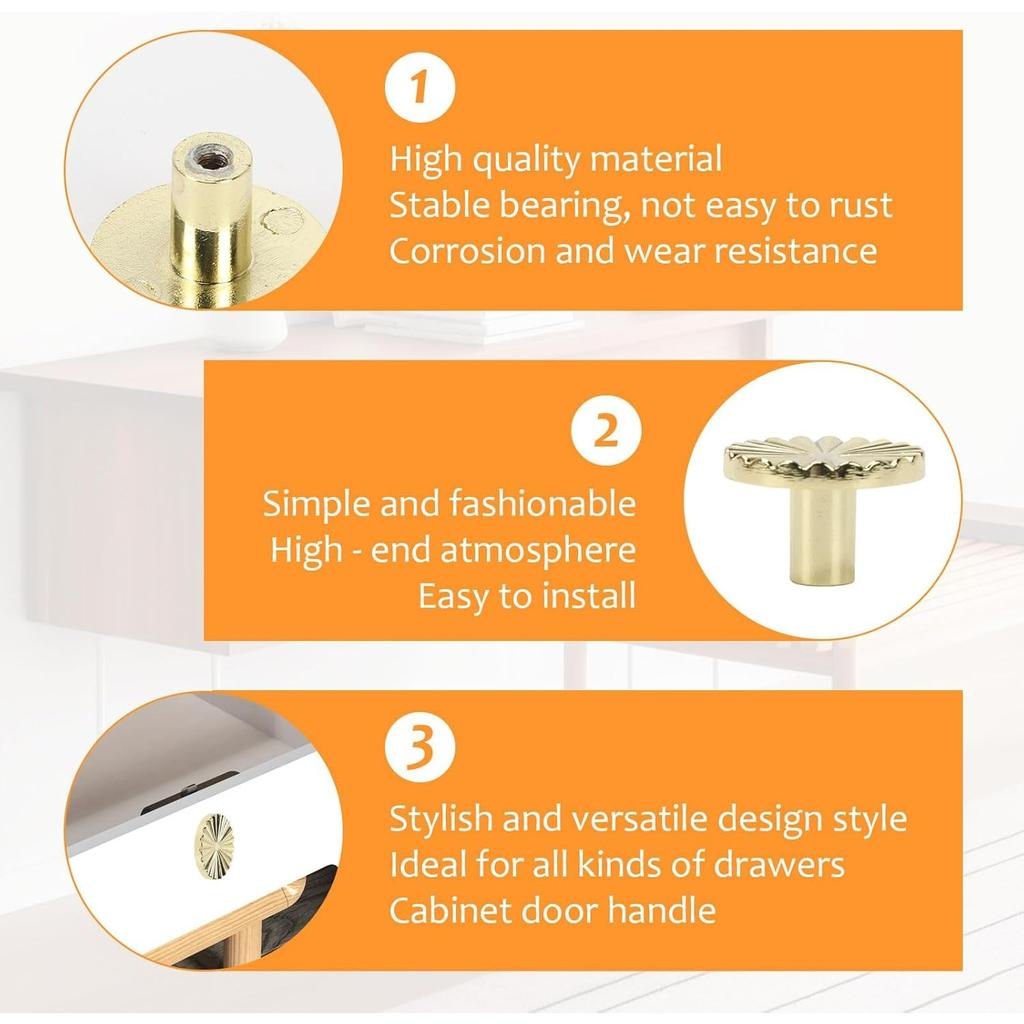 1

High quality material
Stable bearing, not easy to rust
Corrosion and wear resistance

2

Simple and fashionable
High - end atmosphere
Easy to install

3

Stylish and versatile design style
Ideal for all kinds of drawers
Cabinet door handle