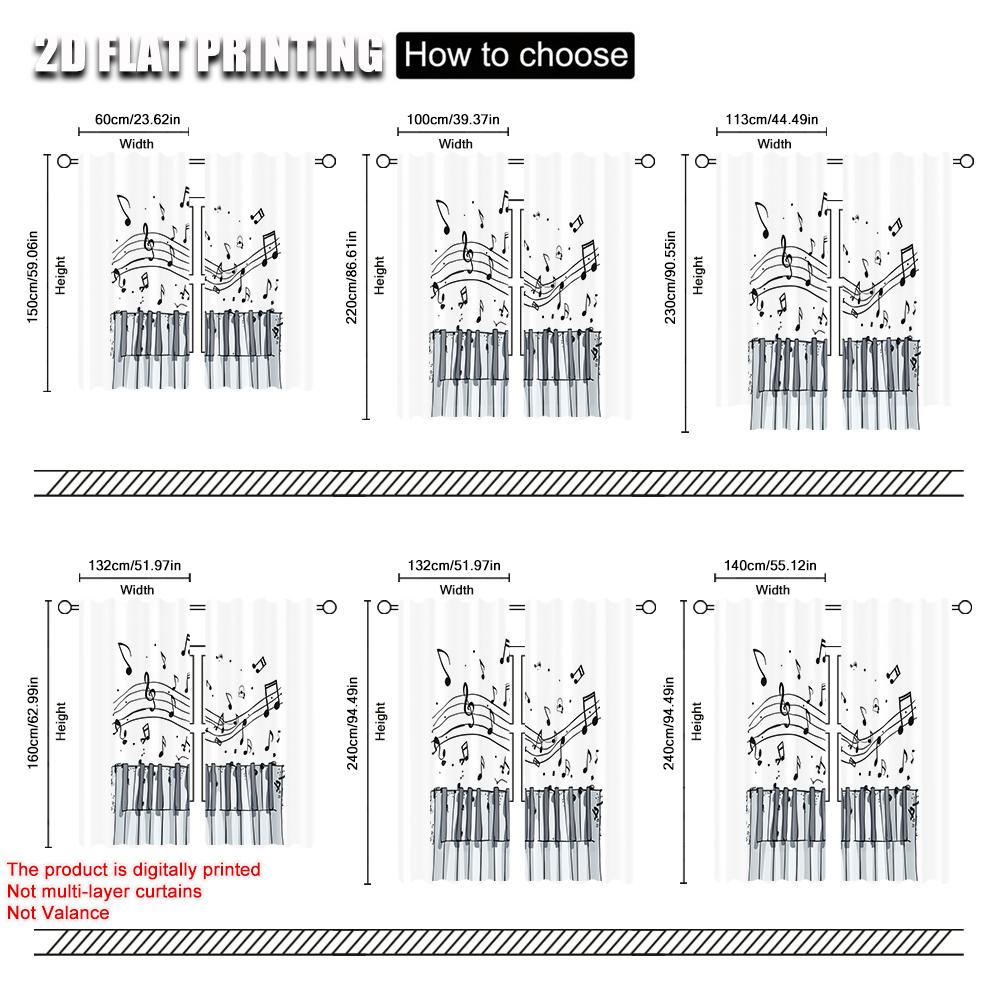 2D FLAT PRINTING How to choose

60cm/23.62in
Width
150cm/59.06in
Height

100cm/39.37in
Width
220cm/86.61in
Height

113cm/44.49in
Width
230cm/90.55in
Height

132cm/51.97in
Width
160cm/62.99in
Height

132cm/51.97in
Width
240cm/94.49in
Height

140cm/55.12in
Width
240cm/94.49in
Height

The product is digitally printed
Not multi-layer curtains
Not Valance