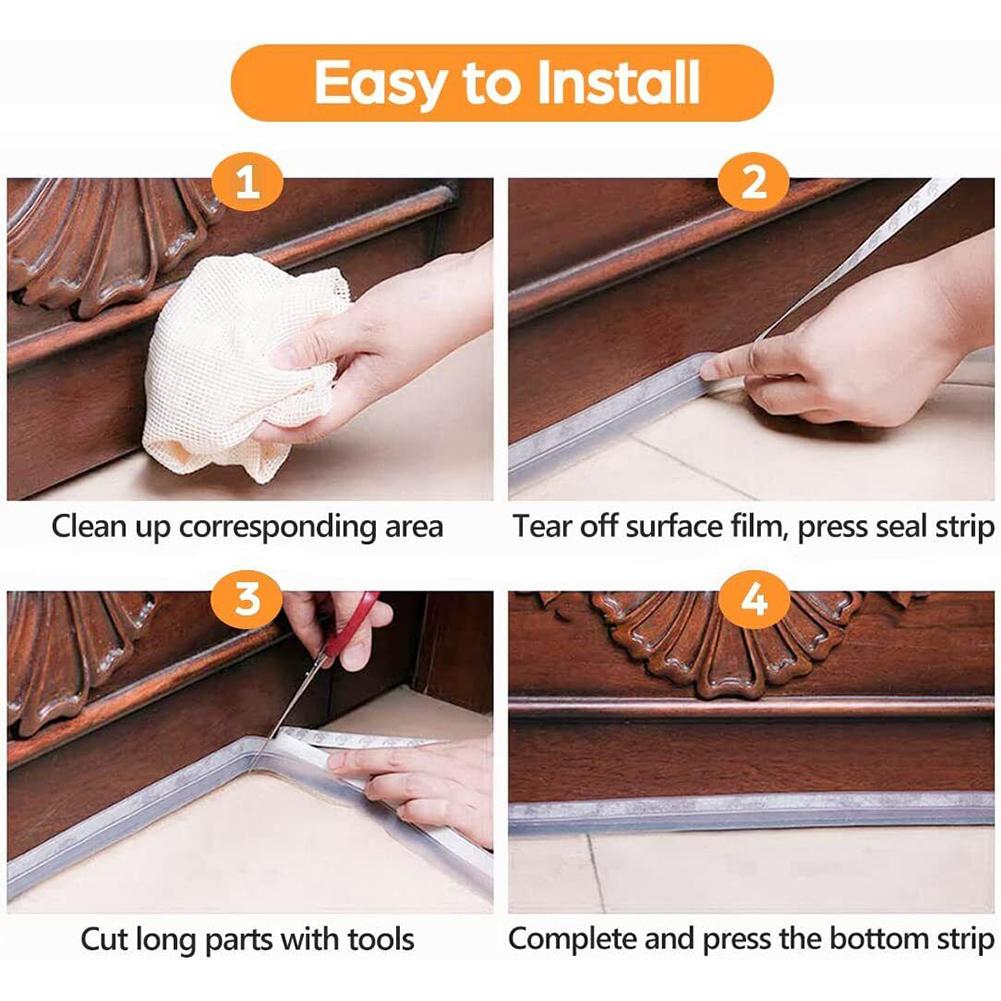 Easy to Install

1

Clean up corresponding area

2

Tear off surface film, press seal strip

3

Cut long parts with tools

4

Complete and press the bottom strip