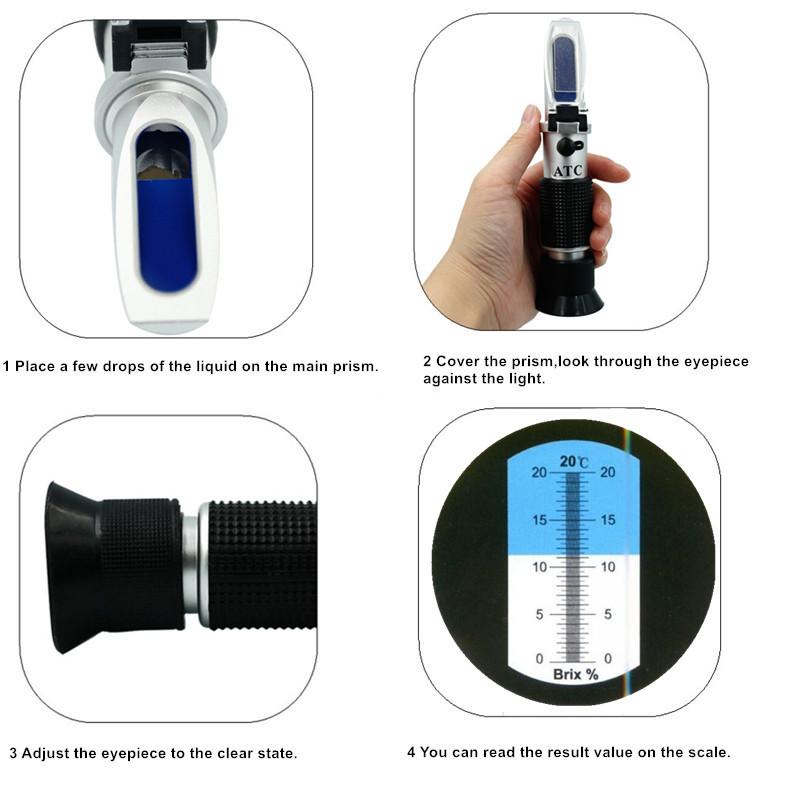 ATC

1 Place a few drops of the liquid on the main prism.

2 Cover the prism,look through the eyepiece against the light.

20℃
20 20
15 15
10 10
5 5
0 0
Brix %

3 Adjust the eyepiece to the clear state.

4 You can read the result value on the scale.