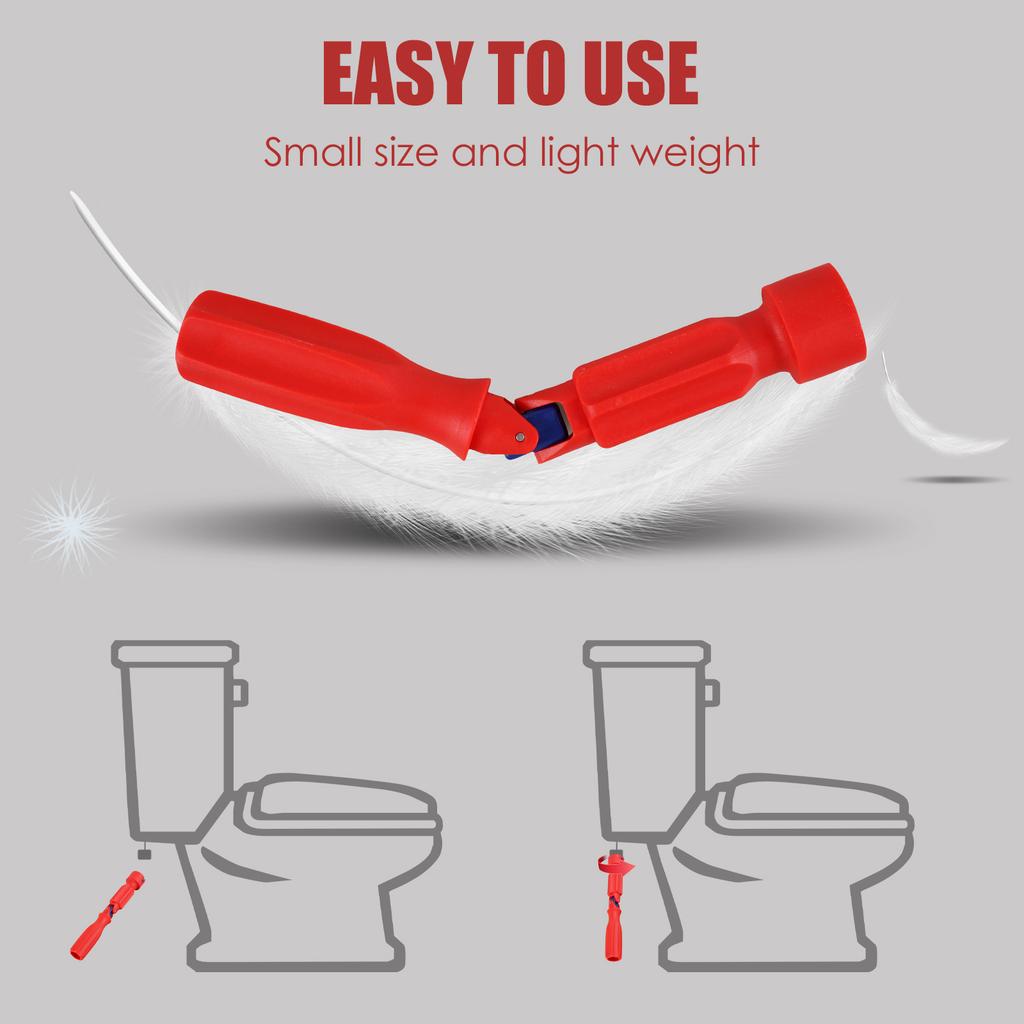 EASY TO USE

Small size and light weight