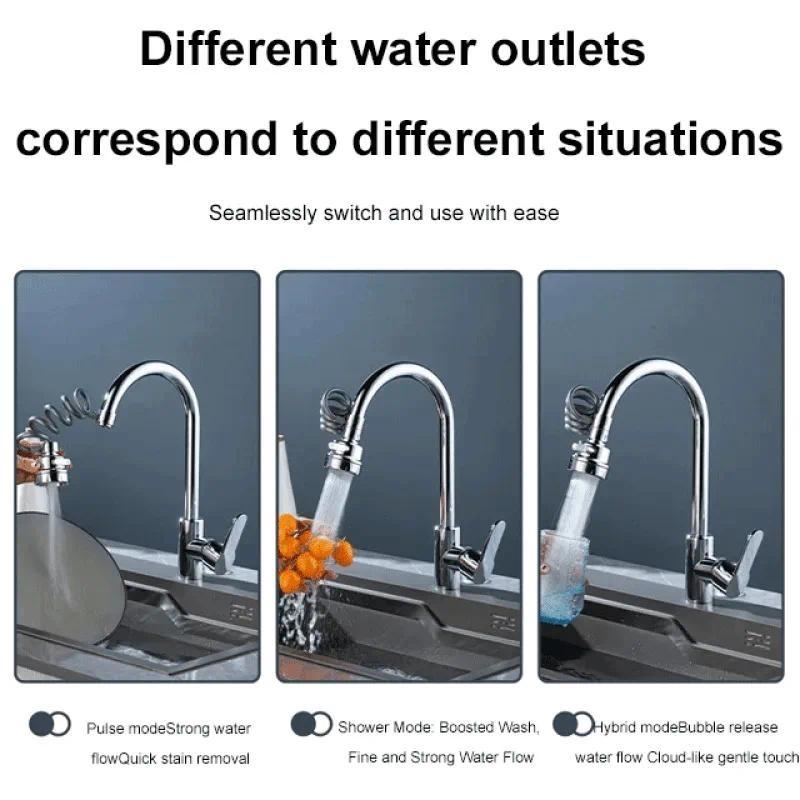 Different water outlets correspond to different situations

Seamlessly switch and use with ease

Pulse modeStrong water flowQuick stain removal

Shower Mode: Boosted Wash, Fine and Strong Water Flow

Hybrid modeBubble release water flow Cloud-like gentle touch