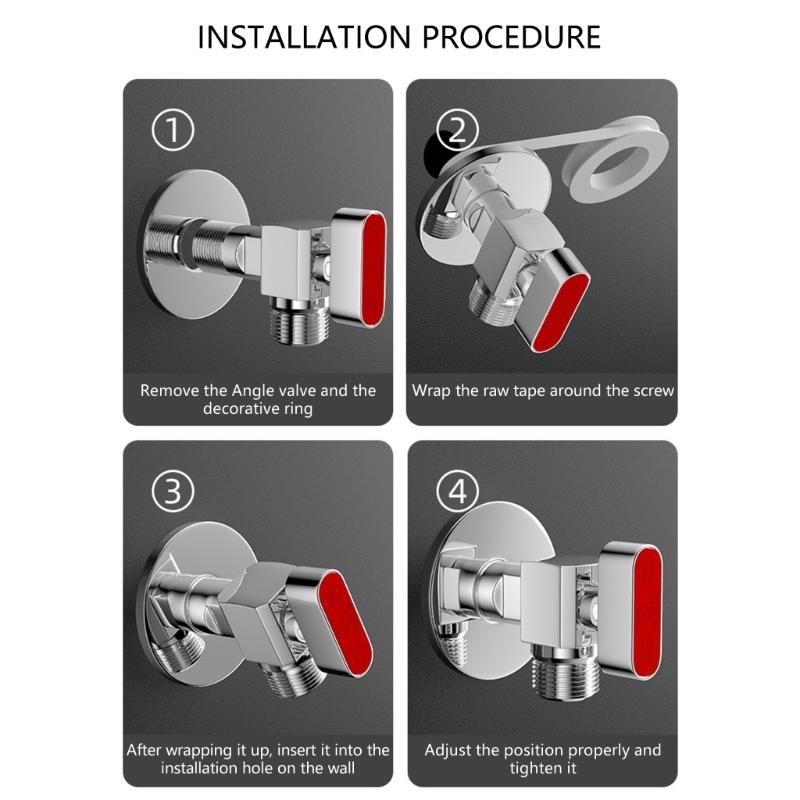 INSTALLATION PROCEDURE

①

Remove the Angle valve and the decorative ring

②

Wrap the raw tape around the screw

③

After wrapping it up, insert it into the installation hole on the wall

④

Adjust the position properly and tighten it