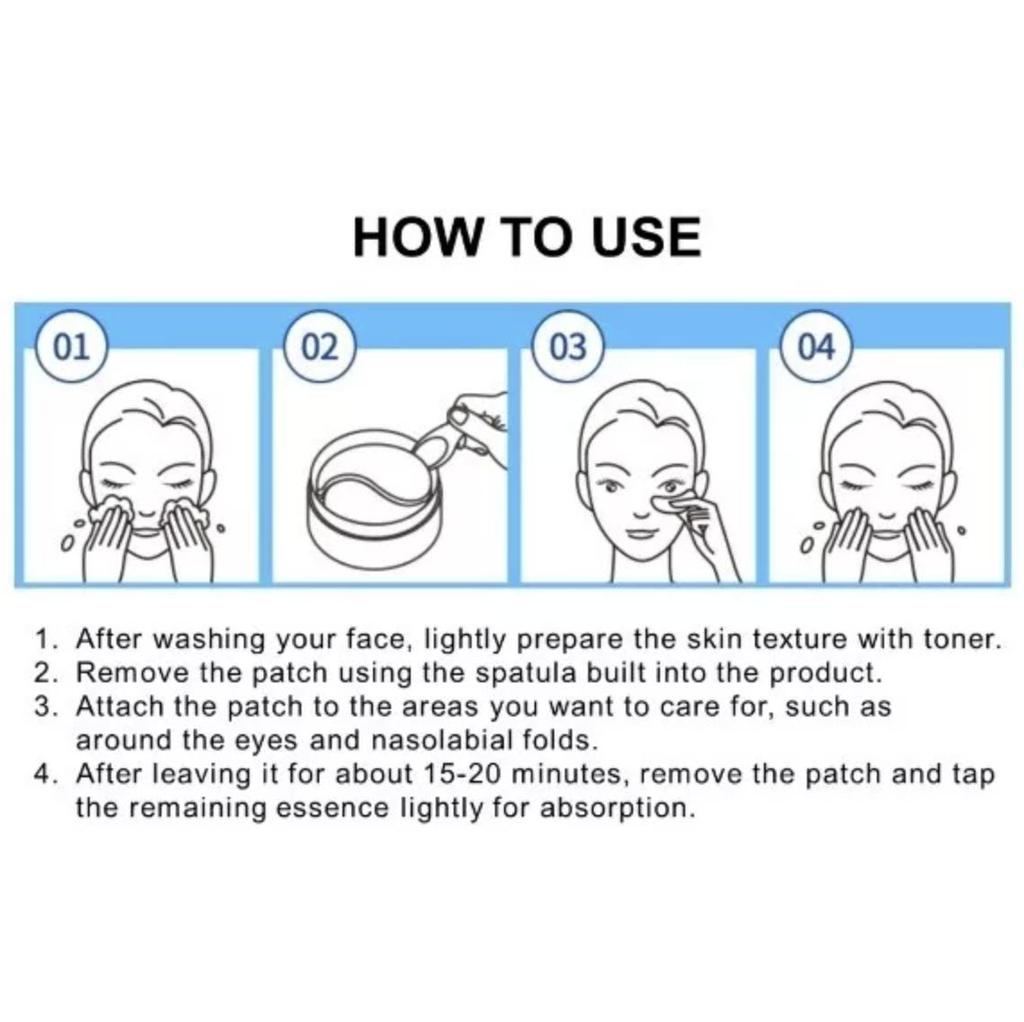 HOW TO USE

01

02

03

04

1. After washing your face, lightly prepare the skin texture with toner.
2. Remove the patch using the spatula built into the product.
3. Attach the patch to the areas you want to care for, such as around the eyes and nasolabial folds.
4. After leaving it for about 15-20 minutes, remove the patch and tap the remaining essence lightly for absorption.