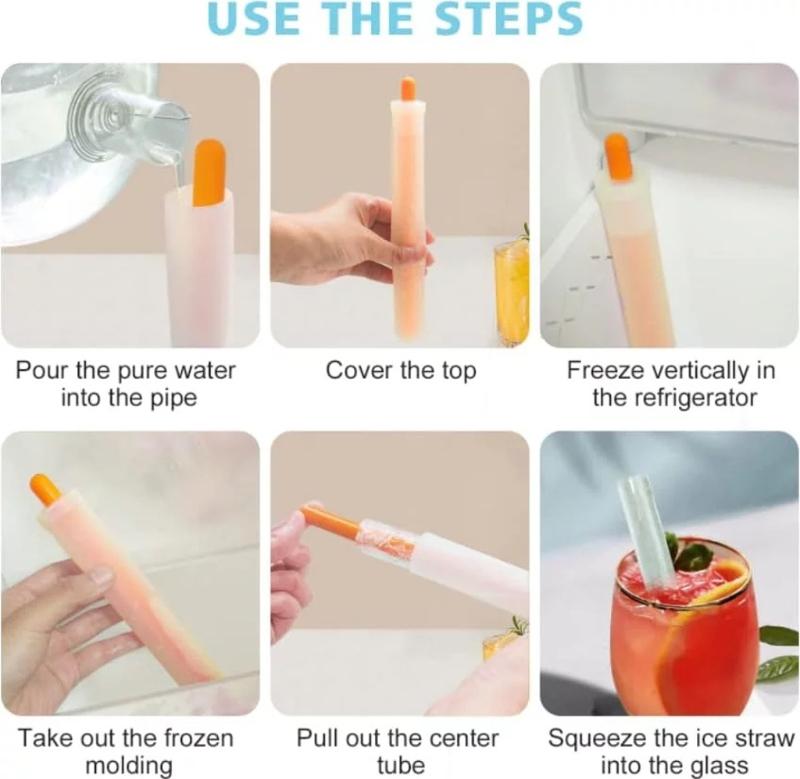 USE THE STEPS

Pour the pure water into the pipe

Cover the top

Freeze vertically in the refrigerator

Take out the frozen molding

Pull out the center tube

Squeeze the ice straw into the glass