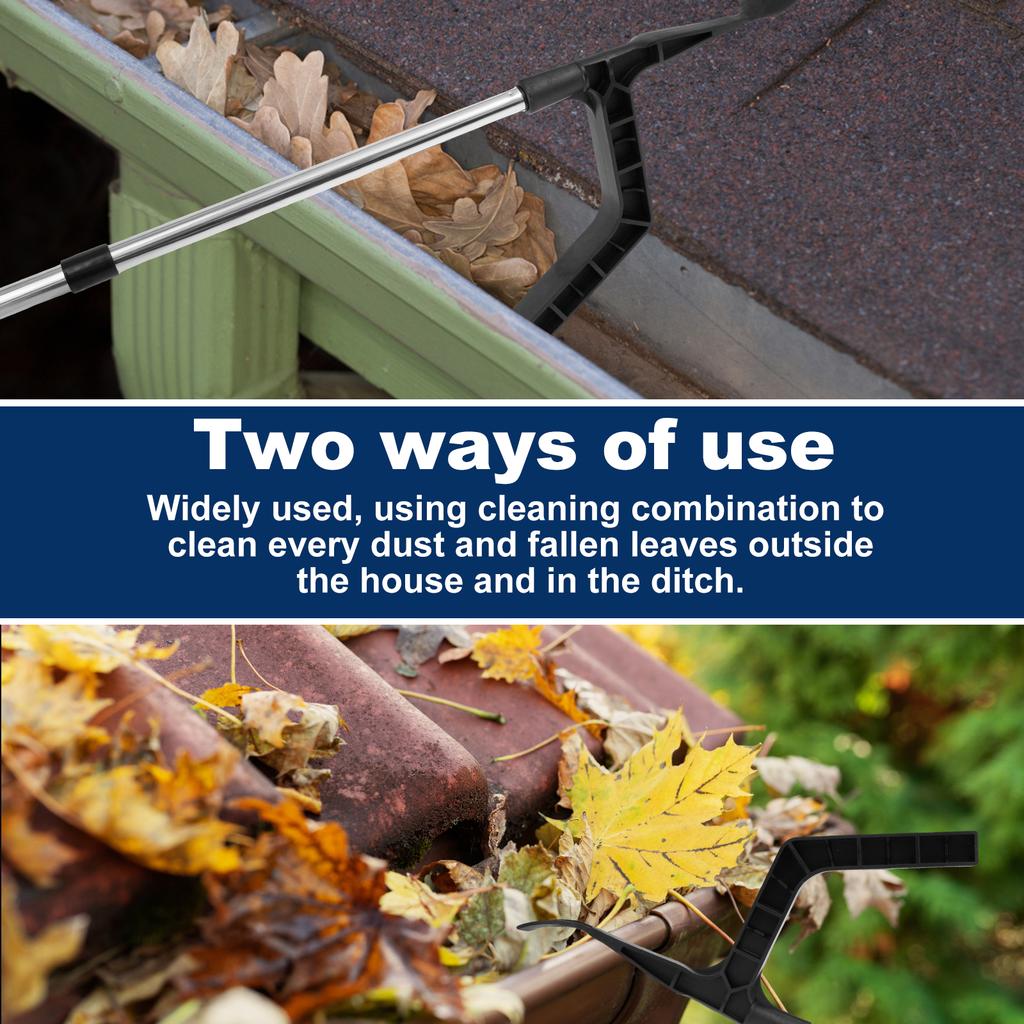 Two ways of use

Widely used, using cleaning combination to clean every dust and fallen leaves outside the house and in the ditch.