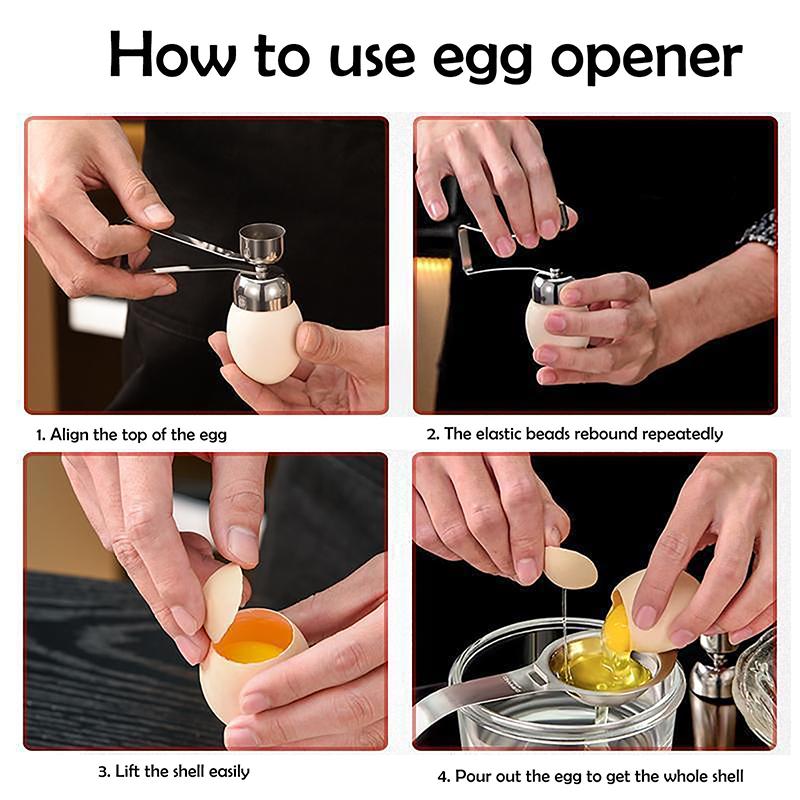 How to use egg opener

1. Align the top of the egg

2. The elastic beads rebound repeatedly

3. Lift the shell easily

4. Pour out the egg to get the whole shell