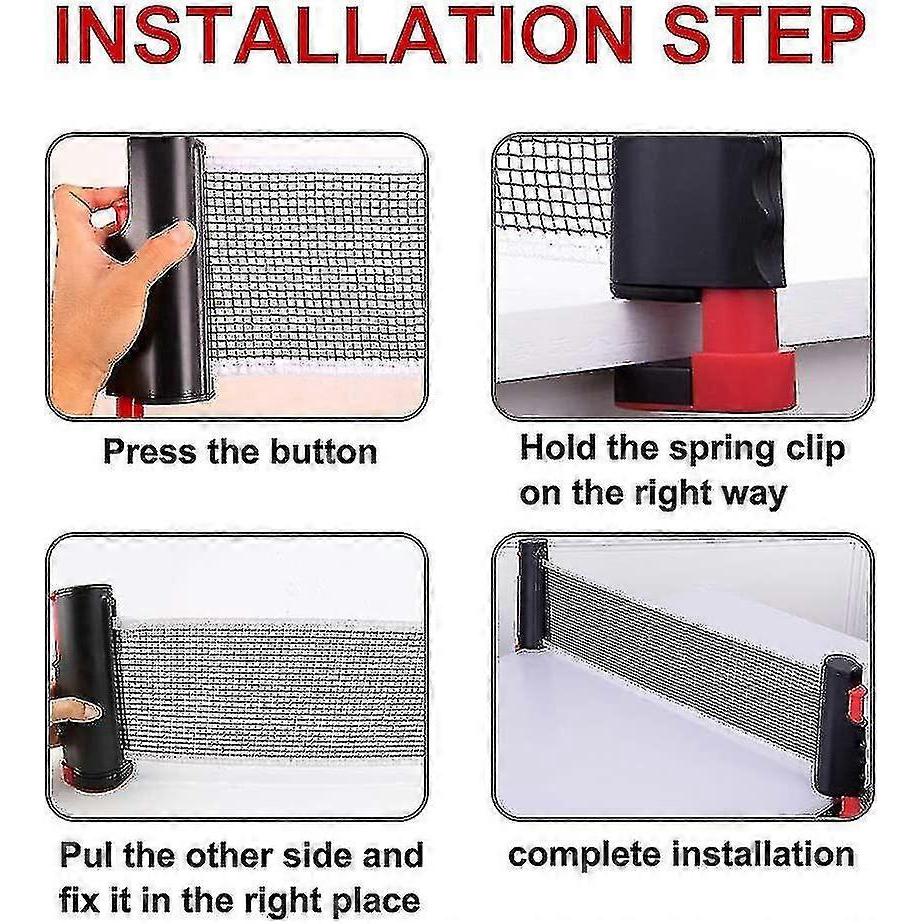 INSTALLATION STEP

Press the button

Hold the spring clip on the right way

Pul the other side and fix it in the right place

complete installation