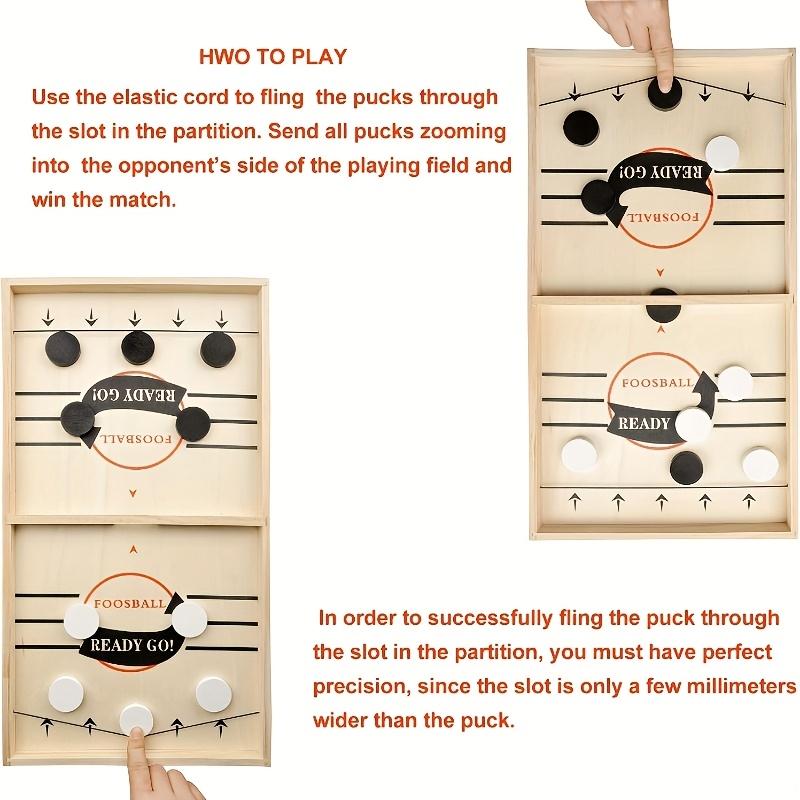 HWO TO PLAY

Use the elastic cord to fling the pucks through the slot in the partition. Send all pucks zooming into the opponent's side of the playing field and win the match.

READY GO!
FOOSBALL

FOOSBALL
READY

READY GO!
FOOSBALL

FOOSBALL
READY GO!

In order to successfully fling the puck through the slot in the partition, you must have perfect precision, since the slot is only a few millimeters wider than the puck.