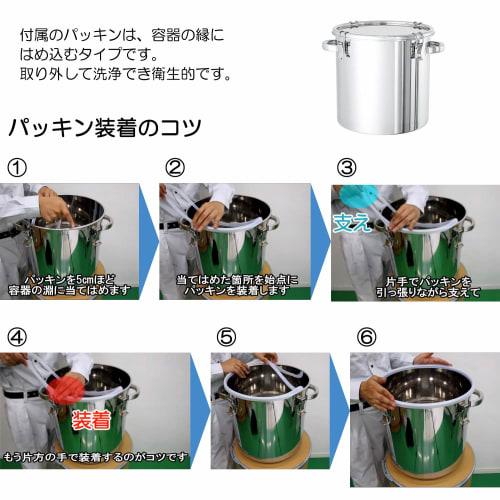 付属のパッキンは、容器の縁にはめ込むタイプです。
取り外して洗浄でき衛生的です。

パッキン装着のコツ

①
パッキンを5cmほど容器の淵に当てはめます

②
当てはめた箇所を始点にパッキンを装着します

③
支え
片手でパッキンを引っ張りながら支えて

④
装着
もう片方の手で装着するのがコツです

⑤

⑥