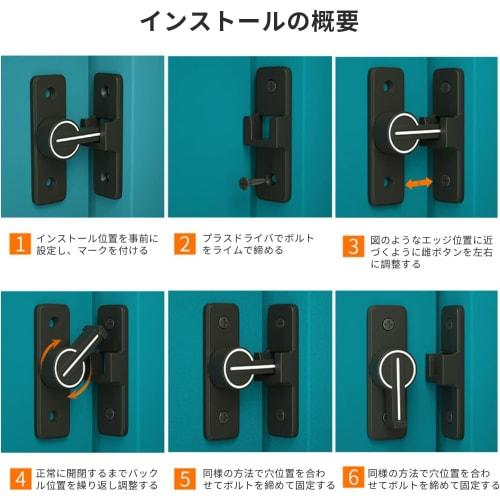 インストールの概要

1 インストール位置を事前に設定し、マークを付ける

2 プラスドライバでボルトをライムで締める

3 図のようなエッジ位置に近づくように雌ボタンを左右に調整する

4 正常に開閉するまでバックル位置を繰り返し調整する

5 同様の方法で穴位置を合わせてボルトを締めて固定する

6 同様の方法で穴位置を合わせてボルトを締めて固定する