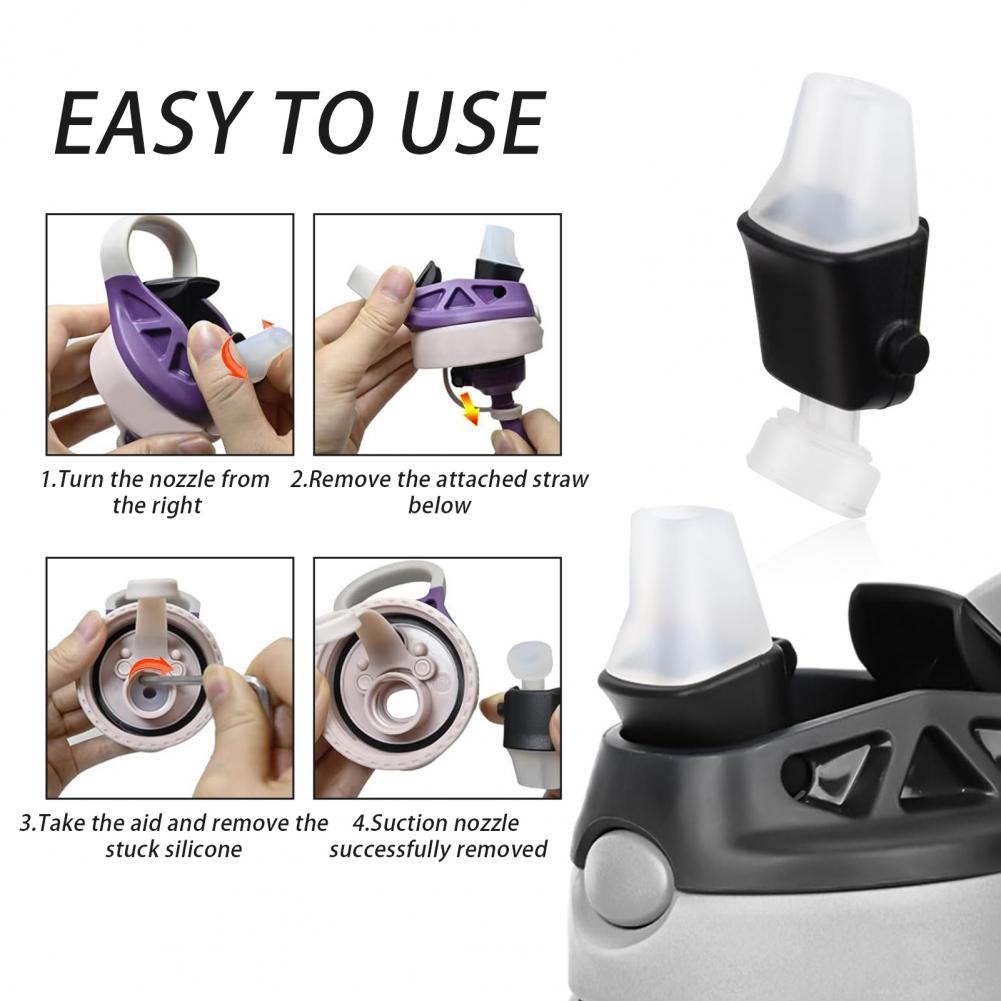 EASY TO USE

1.Turn the nozzle from the right

2.Remove the attached straw below

3.Take the aid and remove the stuck silicone

4.Suction nozzle successfully removed