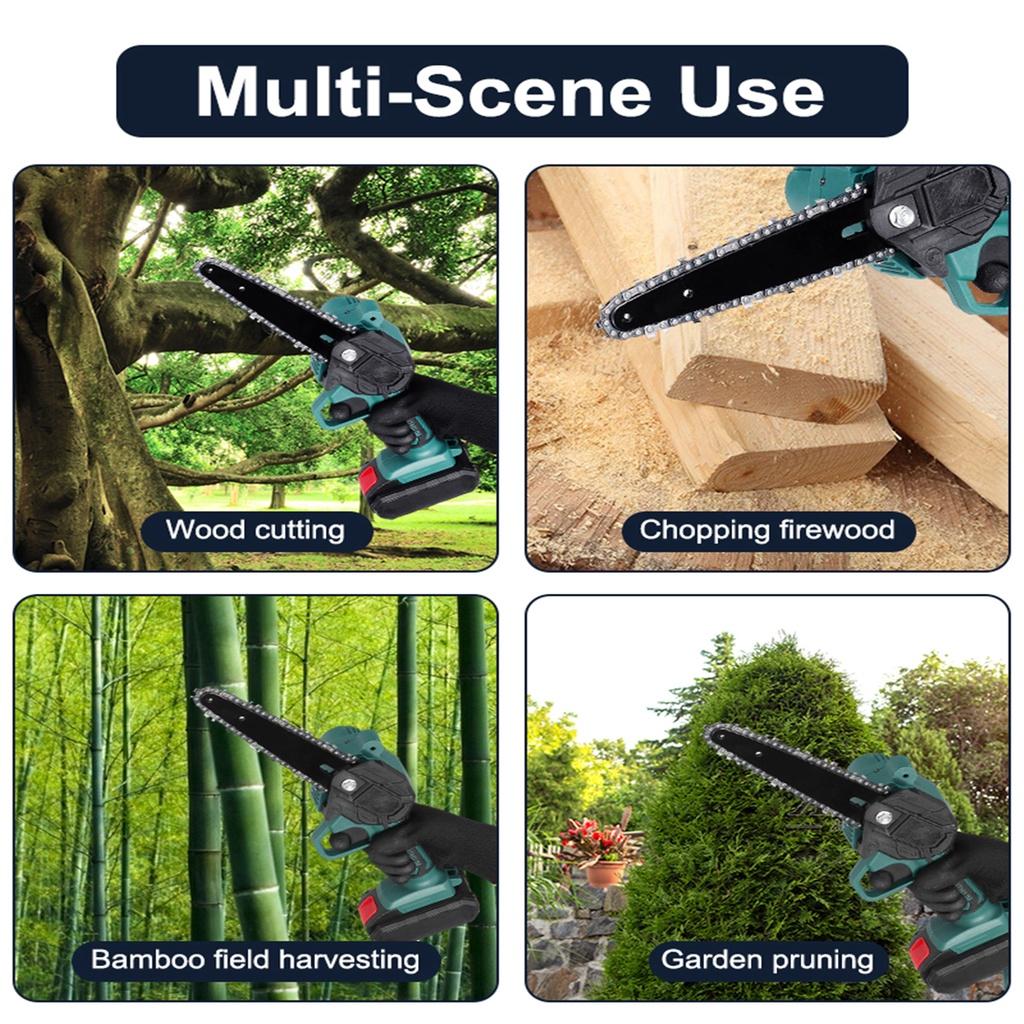 Multi-Scene Use

Wood cutting

Chopping firewood

Bamboo field harvesting

Garden pruning