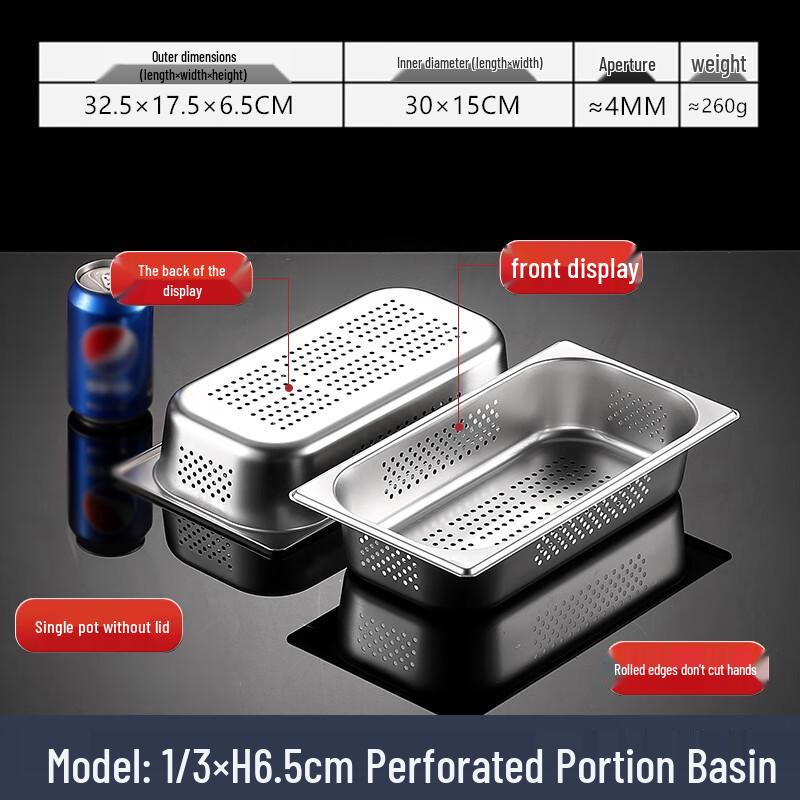 | Outer dimensions (length×width×height) | Inner diameter (length×width) | Aperture | weight |
|---|---|---|---|
| 32.5×17.5×6.5CM | 30×15CM | ≈4MM | ≈260g |

The back of the display

front display

Single pot without lid

Rolled edges don't cut hands

Model: 1/3×H6.5cm Perforated Portion Basin