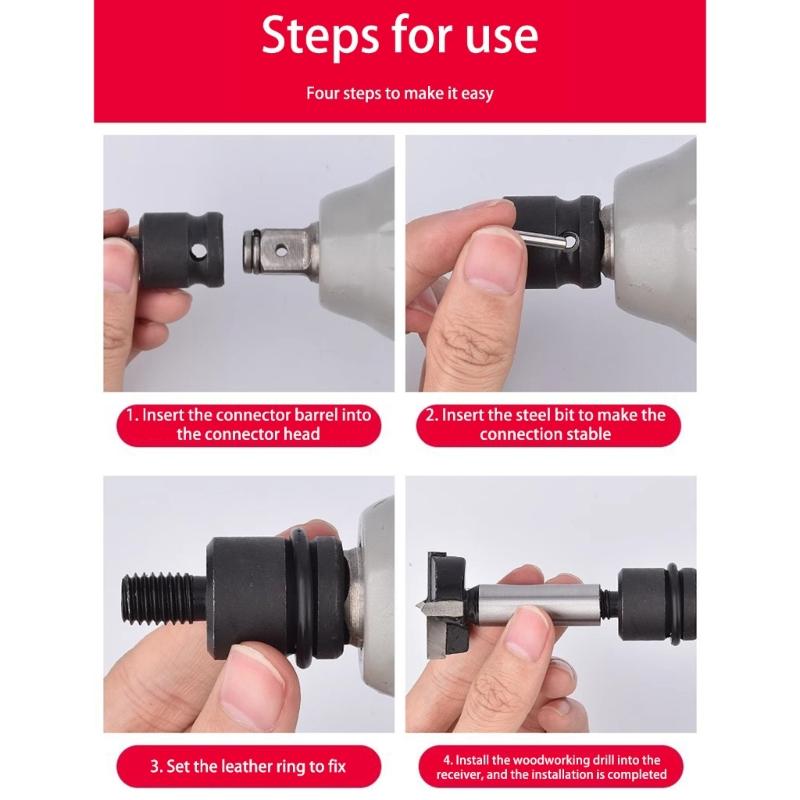 Steps for use

Four steps to make it easy

1. Insert the connector barrel into the connector head

2. Insert the steel bit to make the connection stable

3. Set the leather ring to fix

4. Install the woodworking drill into the receiver, and the installation is completed