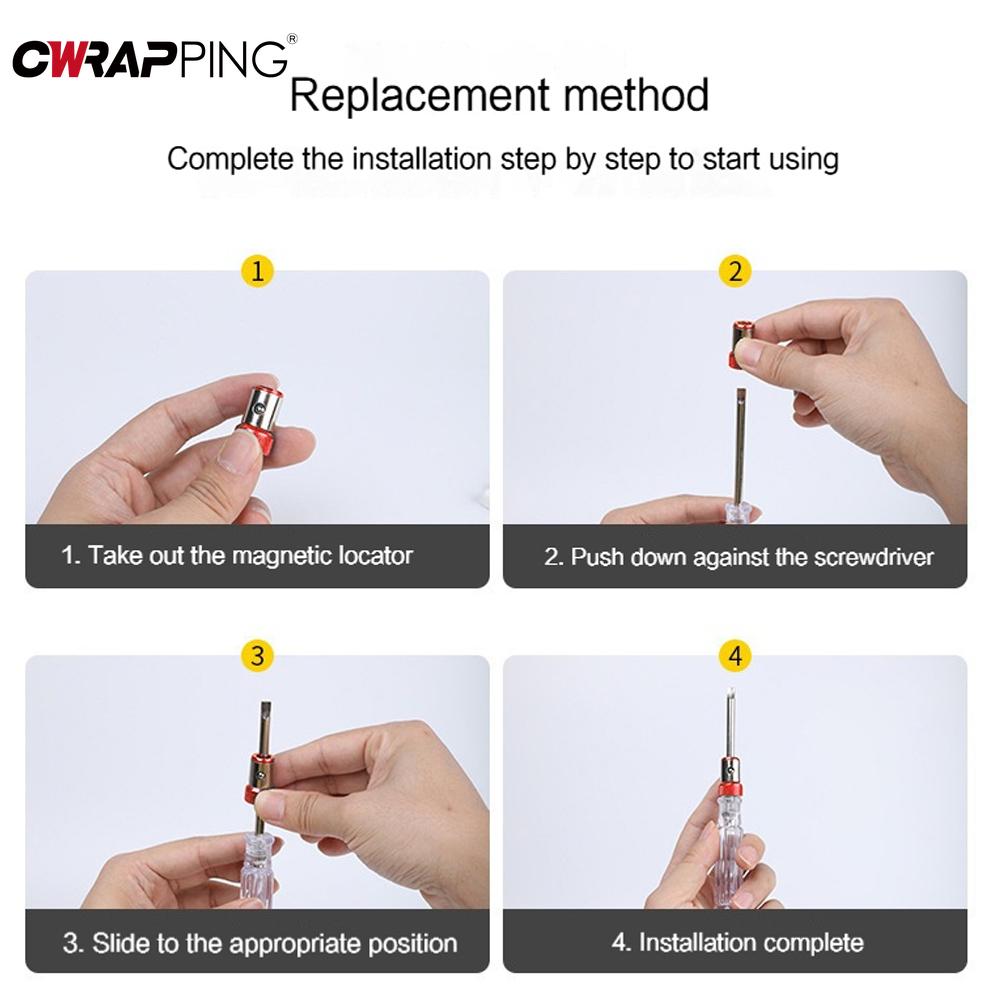 CWRAPPING®

Replacement method

Complete the installation step by step to start using

1

1. Take out the magnetic locator

2

2. Push down against the screwdriver

3

3. Slide to the appropriate position

4

4. Installation complete