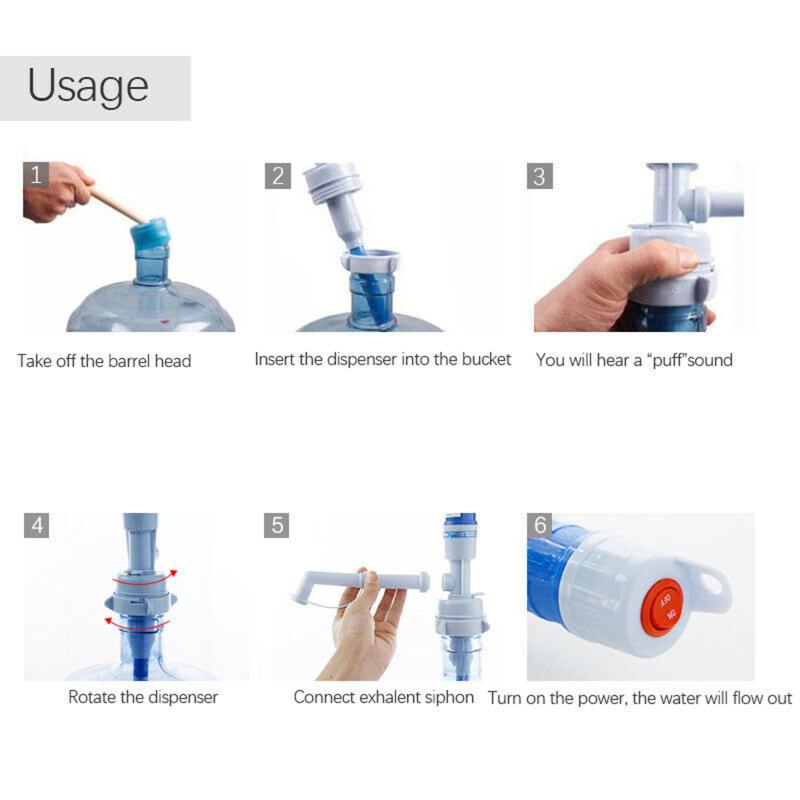 Usage

1

Take off the barrel head

2

Insert the dispenser into the bucket

3

You will hear a "puff"sound

4

Rotate the dispenser

5

Connect exhalent siphon

6

OFF

ON

Turn on the power, the water will flow out