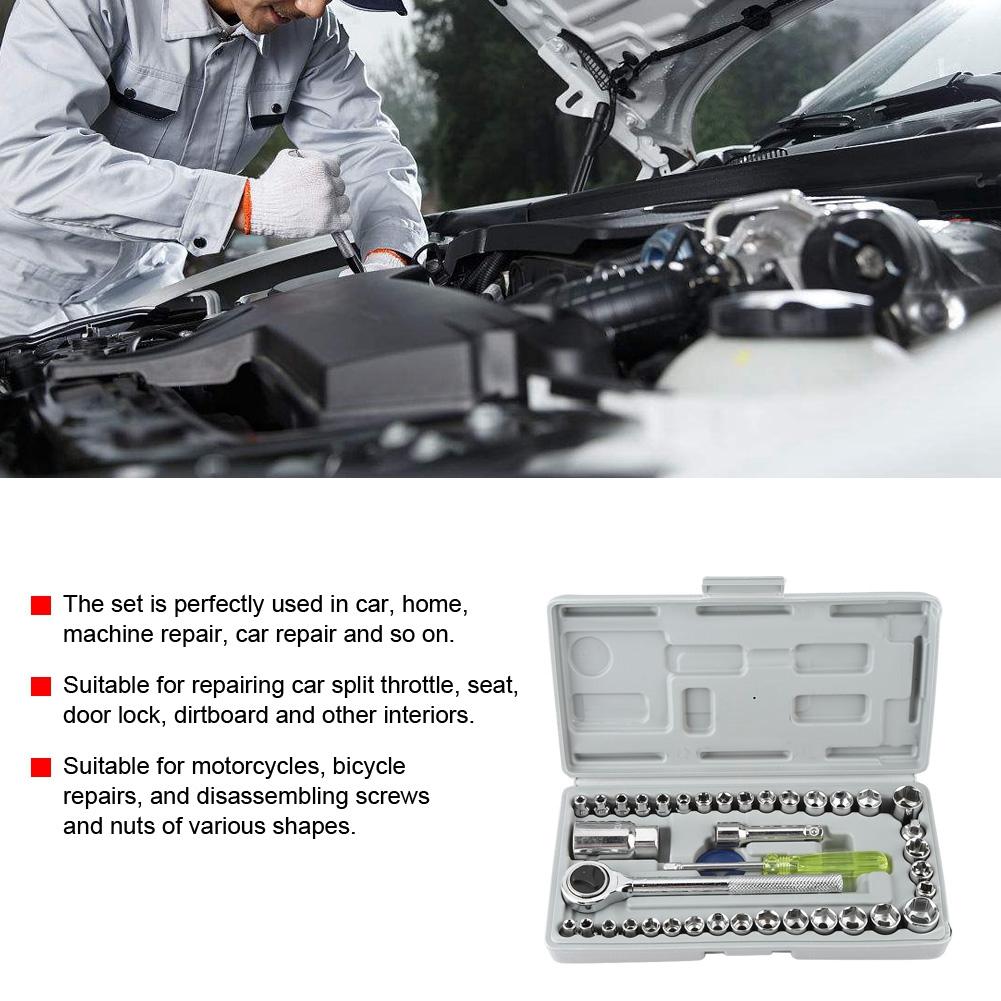 The set is perfectly used in car, home, machine repair, car repair and so on.

Suitable for repairing car split throttle, seat, door lock, dirtboard and other interiors.

Suitable for motorcycles, bicycle repairs, and disassembling screws and nuts of various shapes.