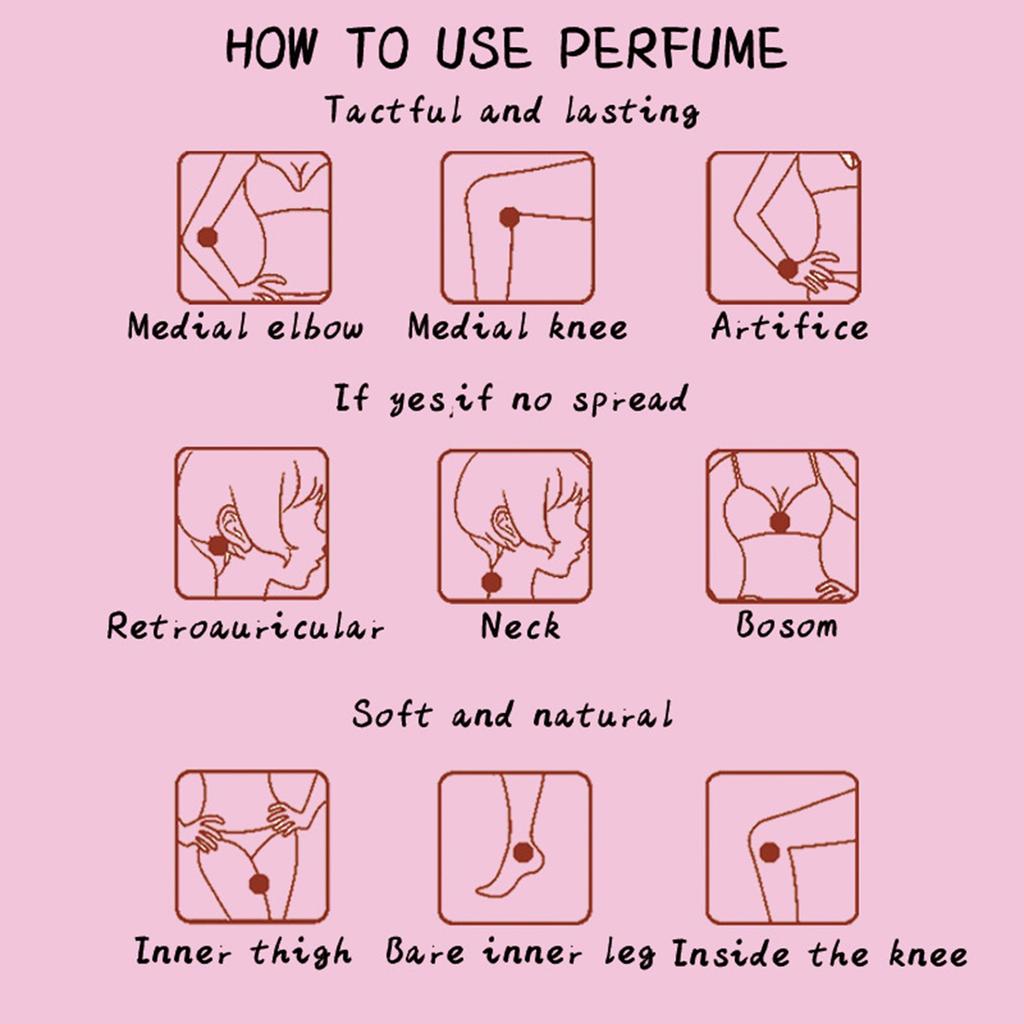 HOW TO USE PERFUME

Tactful and lasting

Medial elbow Medial knee Artifice

If yes,if no spread

Retroauricular Neck Bosom

Soft and natural

Inner thigh Bare inner leg Inside the knee