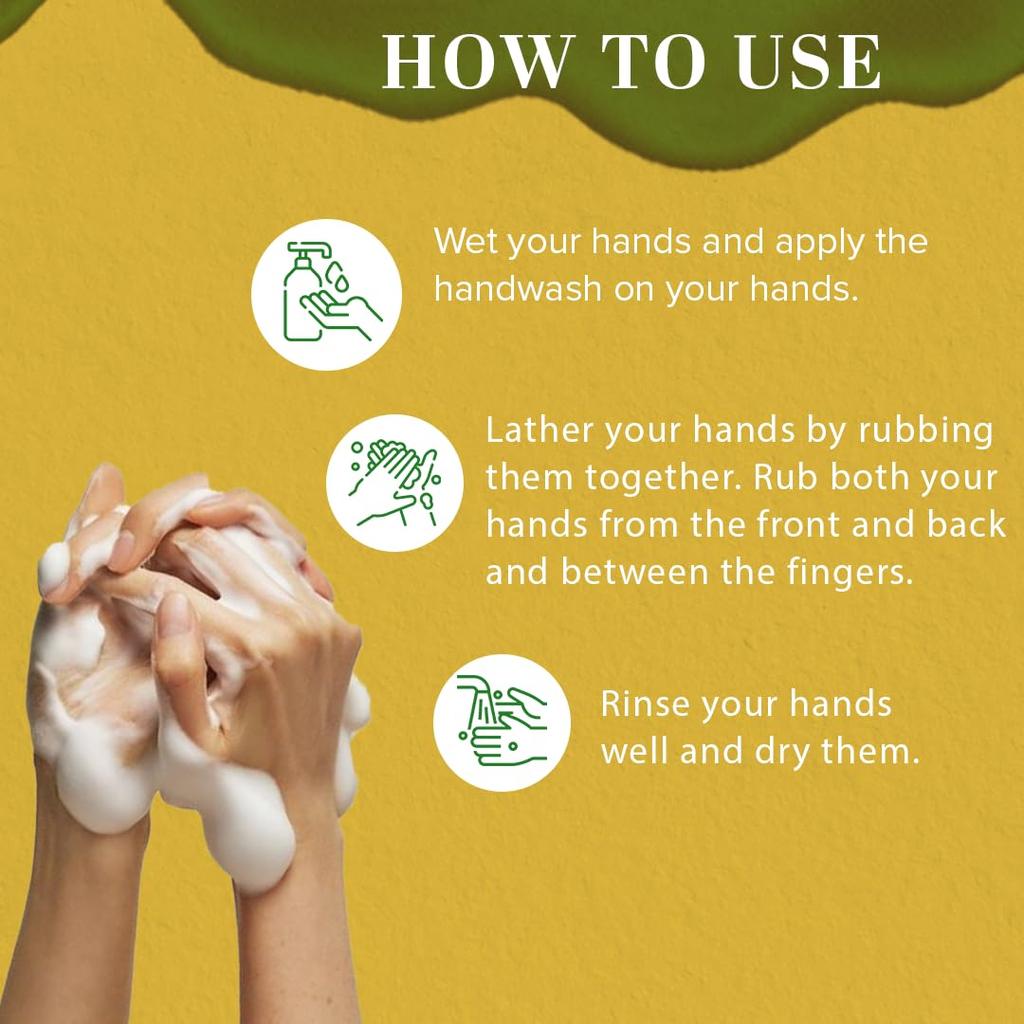 HOW TO USE

Wet your hands and apply the handwash on your hands.

Lather your hands by rubbing them together. Rub both your hands from the front and back and between the fingers.

Rinse your hands well and dry them.