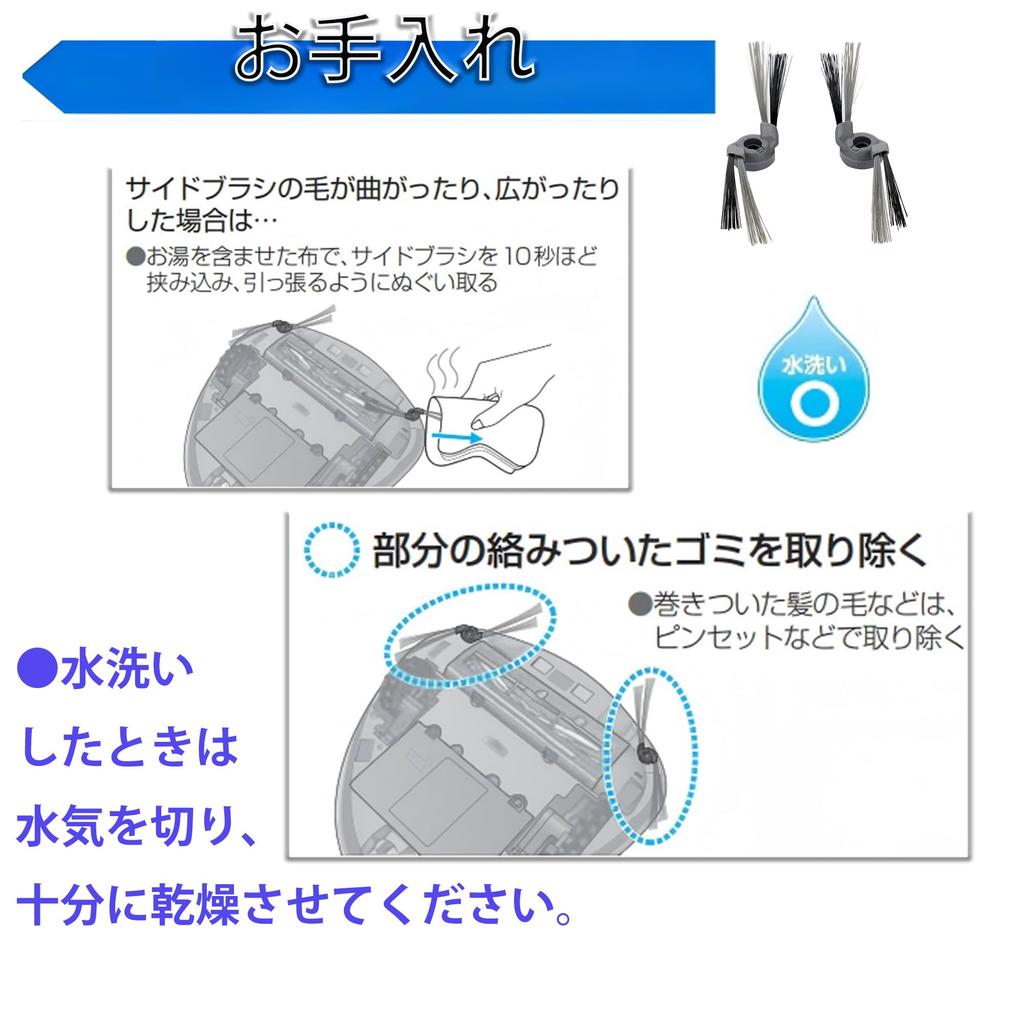 お手入れ

サイドブラシの毛が曲がったり、広がったりした場合は…
●お湯を含ませた布で、サイドブラシを10秒ほど挟み込み、引っ張るようにぬぐい取る

水洗い
○

部分の絡みついたゴミを取り除く
●巻きついた髪の毛などは、ピンセットなどで取り除く

●水洗い
したときは
水気を切り、
十分に乾燥させてください。