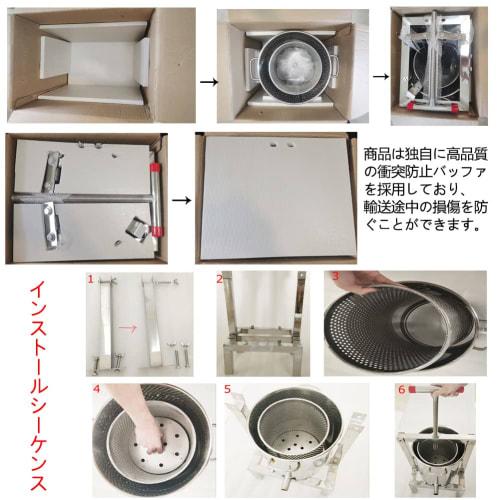 商品は独自に高品質の衝突防止バッファを採用しており、輸送途中の損傷を防ぐことができます。

インストールシーケンス

1

2

3

4

5

6