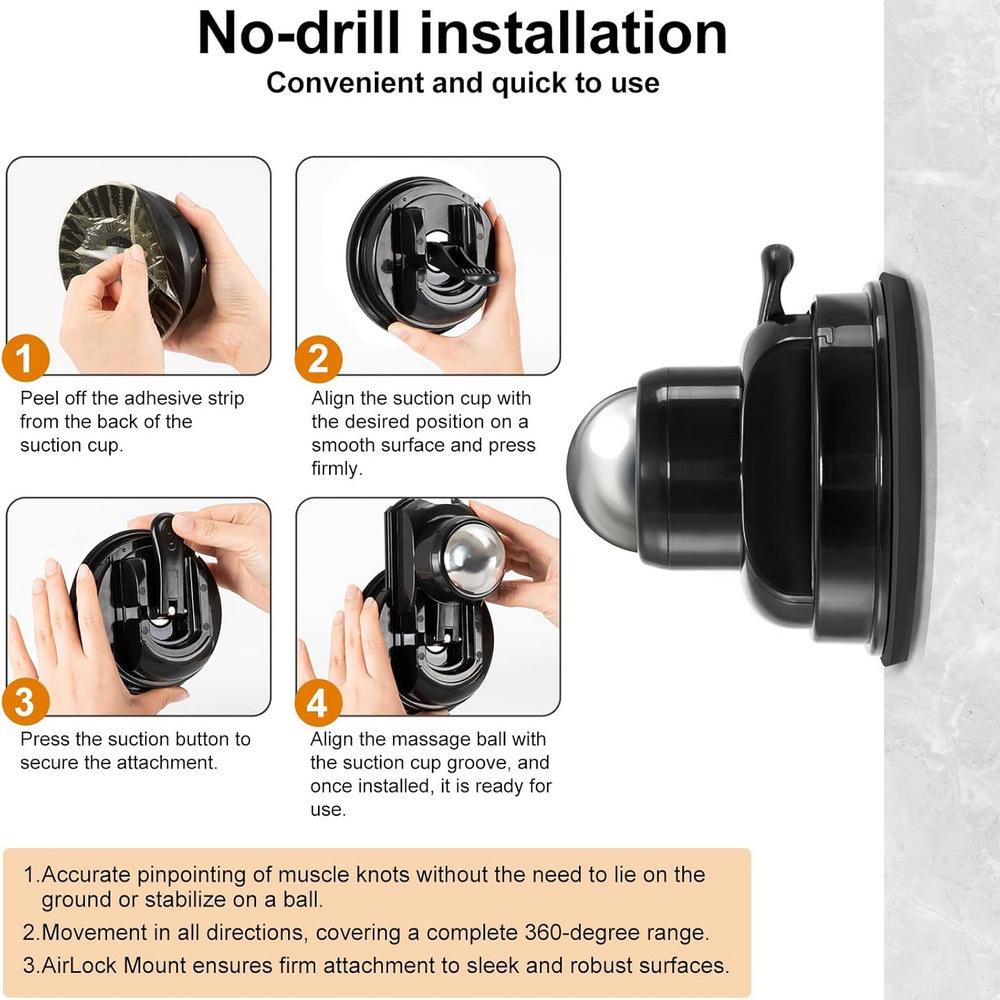 No-drill installation
Convenient and quick to use

1
Peel off the adhesive strip from the back of the suction cup.

2
Align the suction cup with the desired position on a smooth surface and press firmly.

3
Press the suction button to secure the attachment.

4
Align the massage ball with the suction cup groove, and once installed, it is ready for use.

1.Accurate pinpointing of muscle knots without the need to lie on the ground or stabilize on a ball.
2.Movement in all directions, covering a complete 360-degree range.
3.AirLock Mount ensures firm attachment to sleek and robust surfaces.