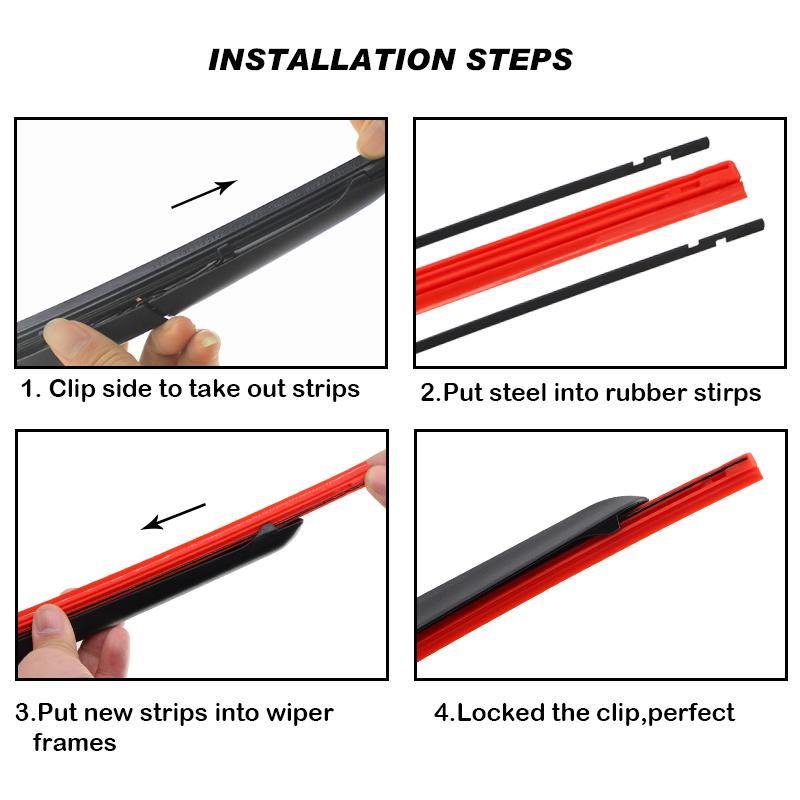 INSTALLATION STEPS

1. Clip side to take out strips

2.Put steel into rubber stirps

3.Put new strips into wiper frames

4.Locked the clip,perfect