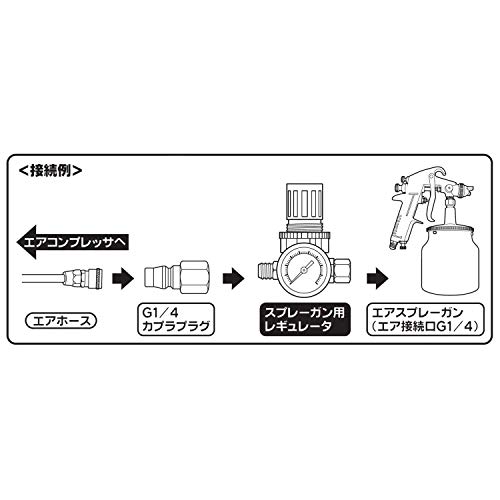 <接続例>

エアコンプレッサへ

エアホース

G1／4
カプラプラグ

スプレーガン用
レギュレータ

エアスプレーガン
（エア接続口G1／4）