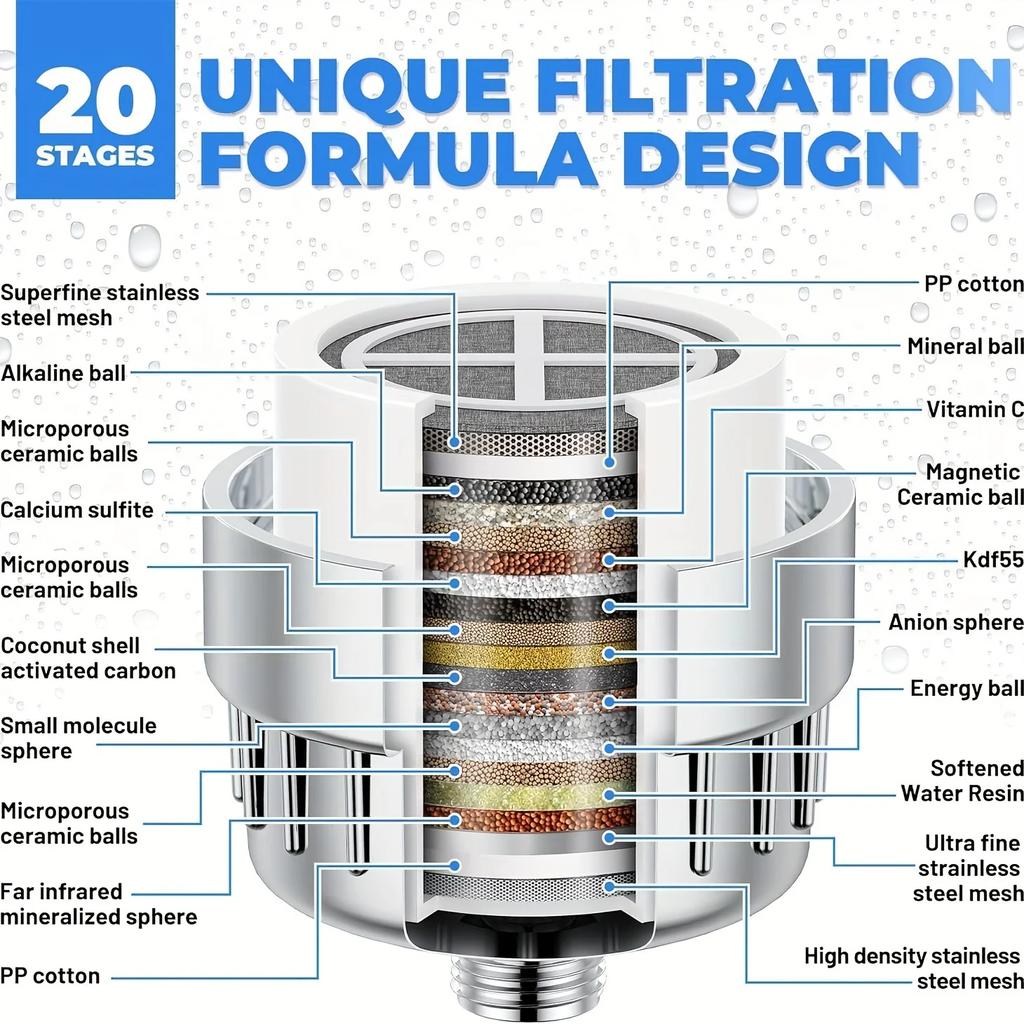 20 STAGES

UNIQUE FILTRATION FORMULA DESIGN

Superfine stainless steel mesh

Alkaline ball

Microporous ceramic balls

Calcium sulfite

Microporous ceramic balls

Coconut shell activated carbon

Small molecule sphere

Microporous ceramic balls

Far infrared mineralized sphere

PP cotton

PP cotton

Mineral ball

Vitamin C

Magnetic Ceramic ball

Kdf55

Anion sphere

Energy ball

Softened Water Resin

Ultra fine strainless steel mesh

High density stainless steel mesh