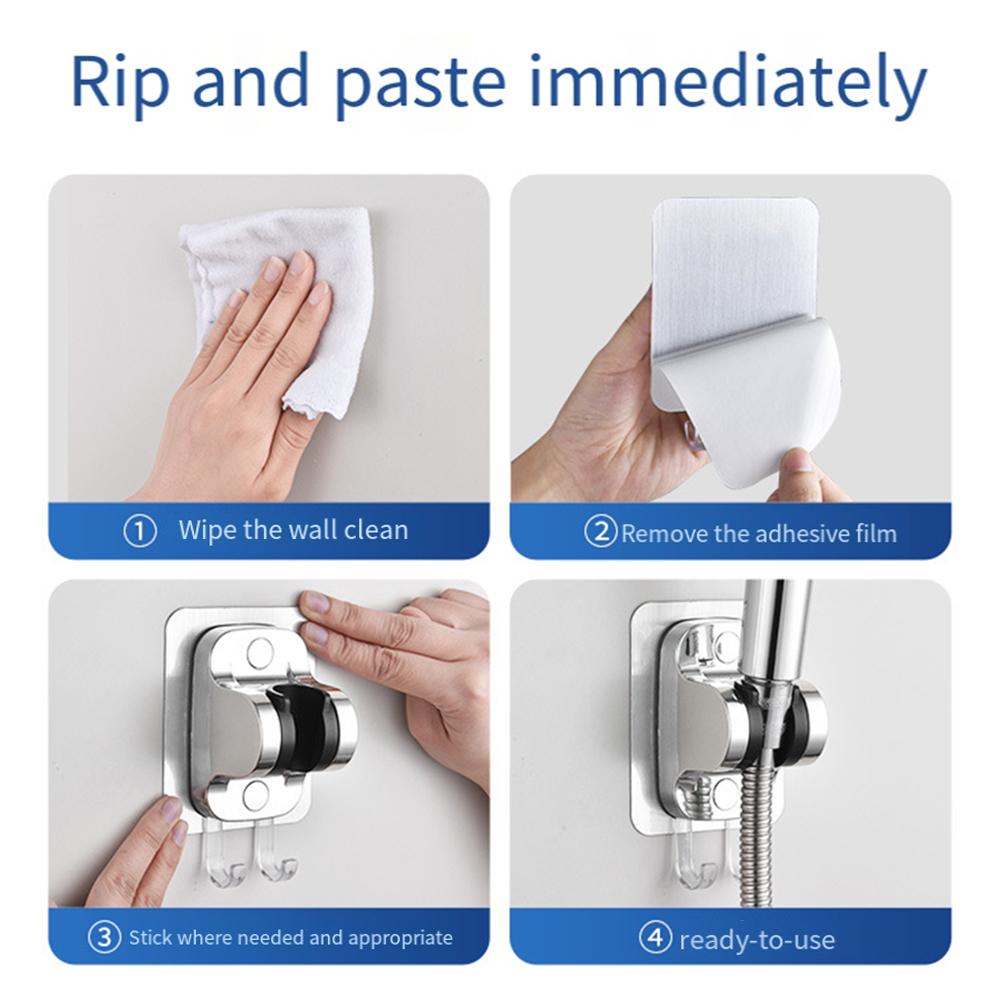 Rip and paste immediately

① Wipe the wall clean

② Remove the adhesive film

③ Stick where needed and appropriate

④ ready-to-use