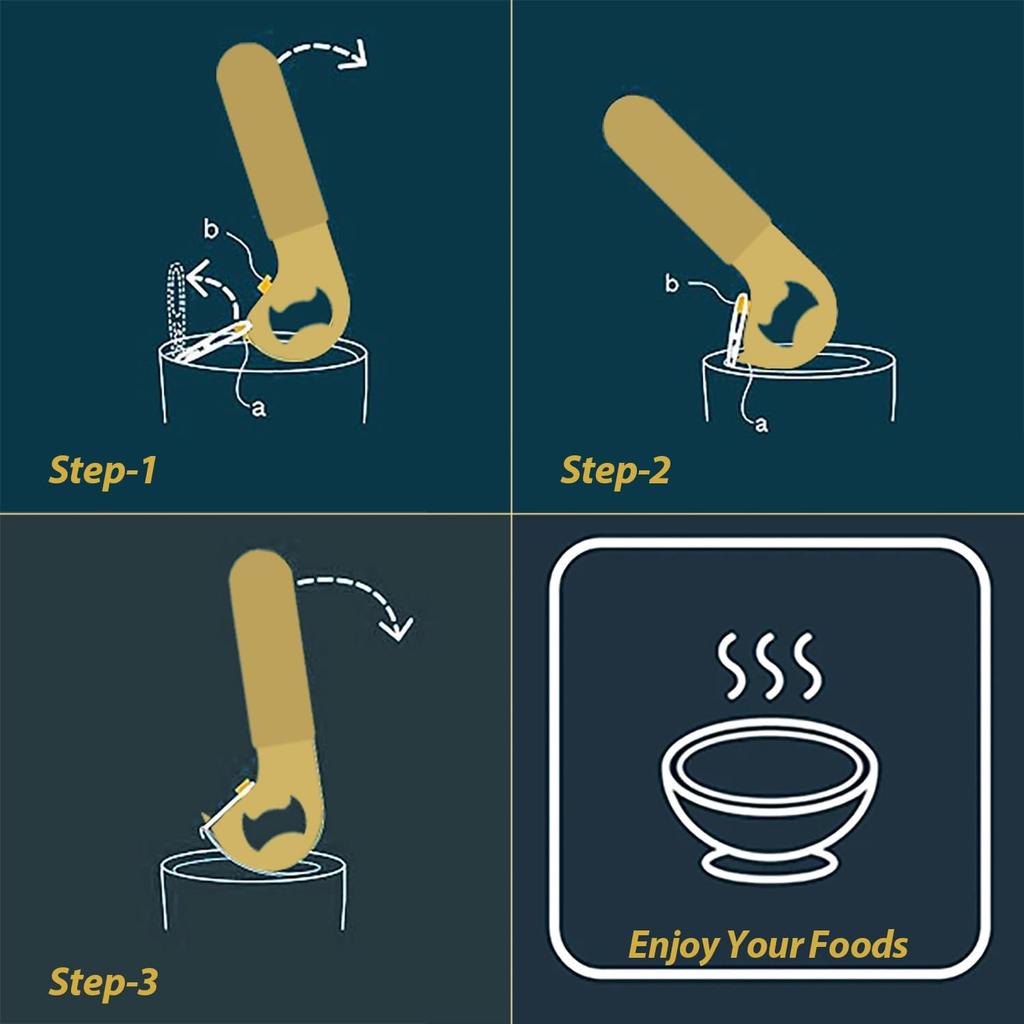 b

a

Step-1

b

a

Step-2

Step-3

Enjoy Your Foods