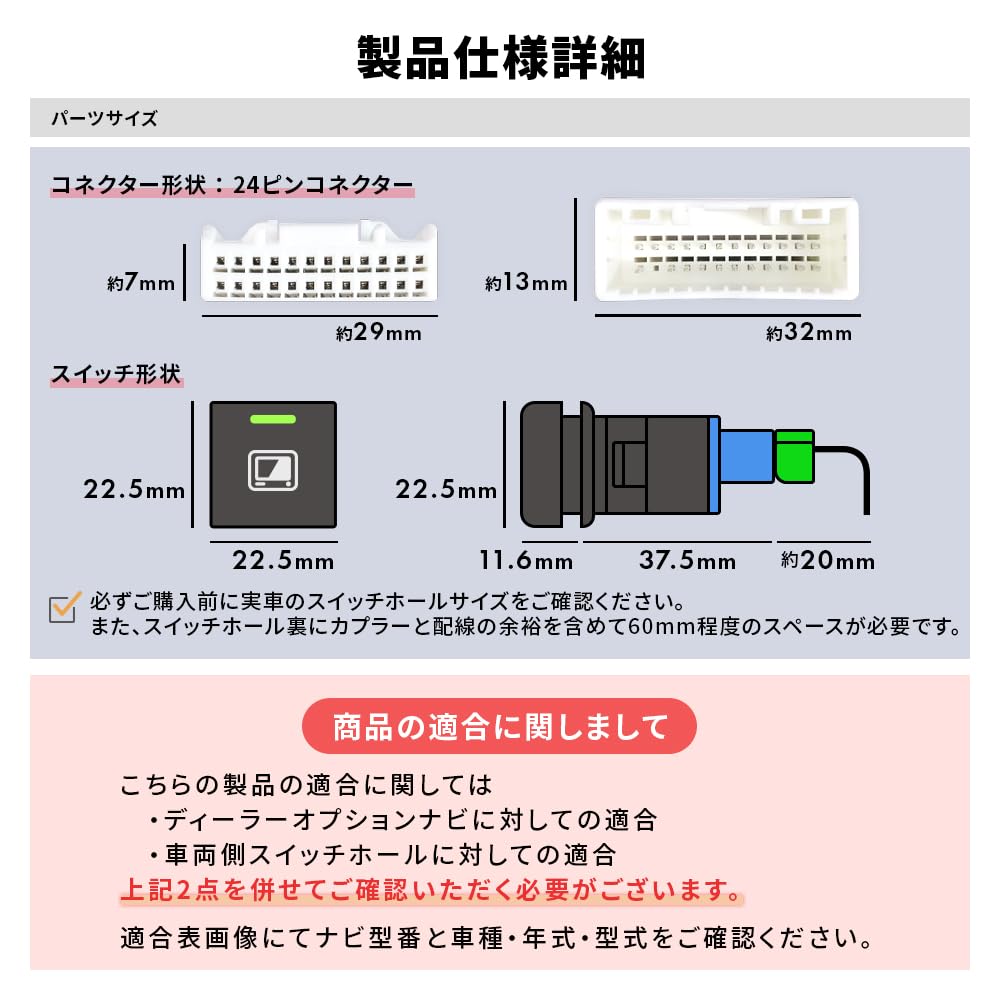 製品仕様詳細

パーツサイズ

コネクター形状：24ピンコネクター

約7mm

約29mm

約13mm

約32mm

スイッチ形状

22.5mm

22.5mm

22.5mm

11.6mm

37.5mm

約20mm

必ずご購入前に実車のスイッチホールサイズをご確認ください。
また、スイッチホール裏にカプラーと配線の余裕を含めて60mm程度のスペースが必要です。

商品の適合に関しまして

こちらの製品の適合に関しては
・ディーラーオプションナビに対しての適合
・車両側スイッチホールに対しての適合
上記2点を併せてご確認いただく必要がございます。

適合表画像にてナビ型番と車種・年式・型式をご確認ください。