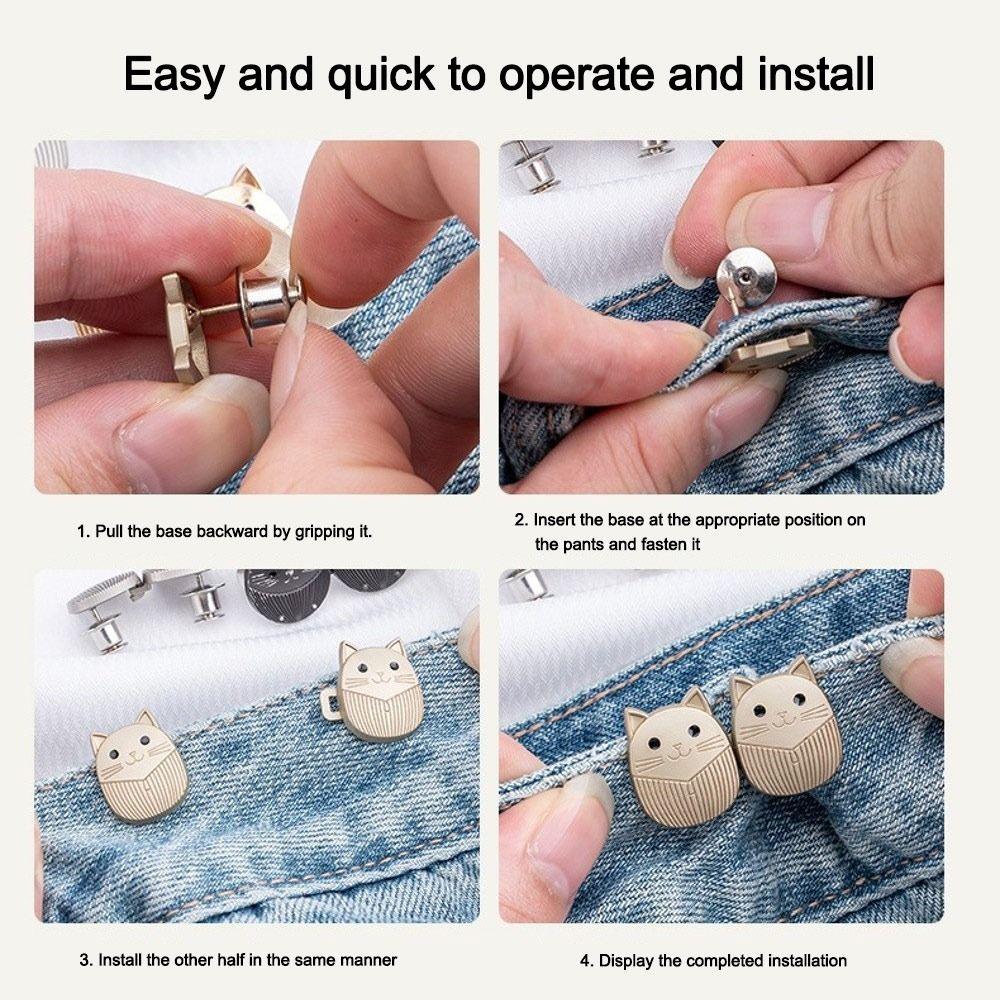 Easy and quick to operate and install

1. Pull the base backward by gripping it.

2. Insert the base at the appropriate position on the pants and fasten it

3. Install the other half in the same manner

4. Display the completed installation