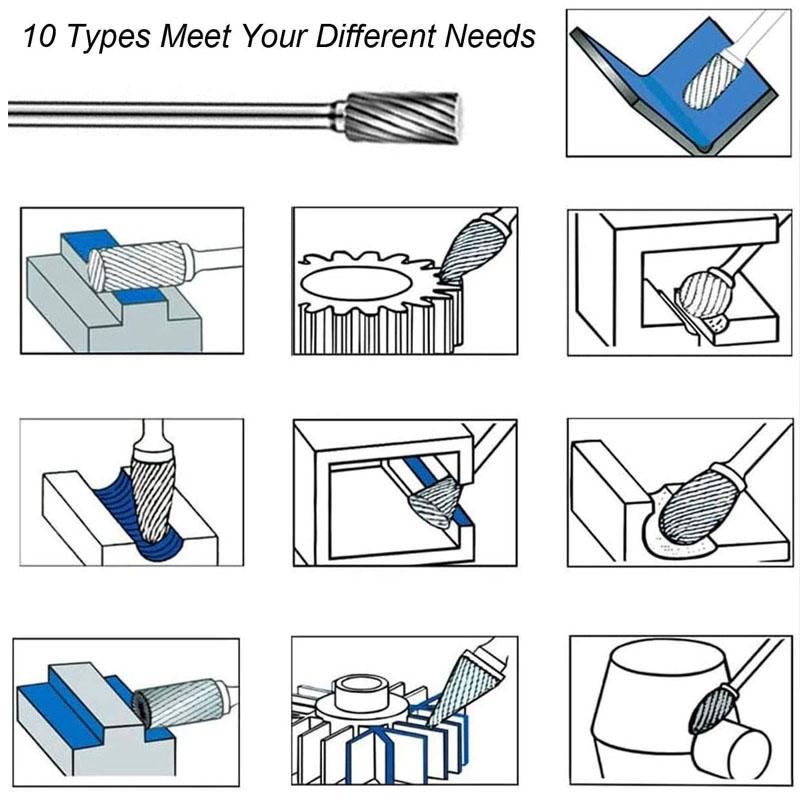 10 Types Meet Your Different Needs