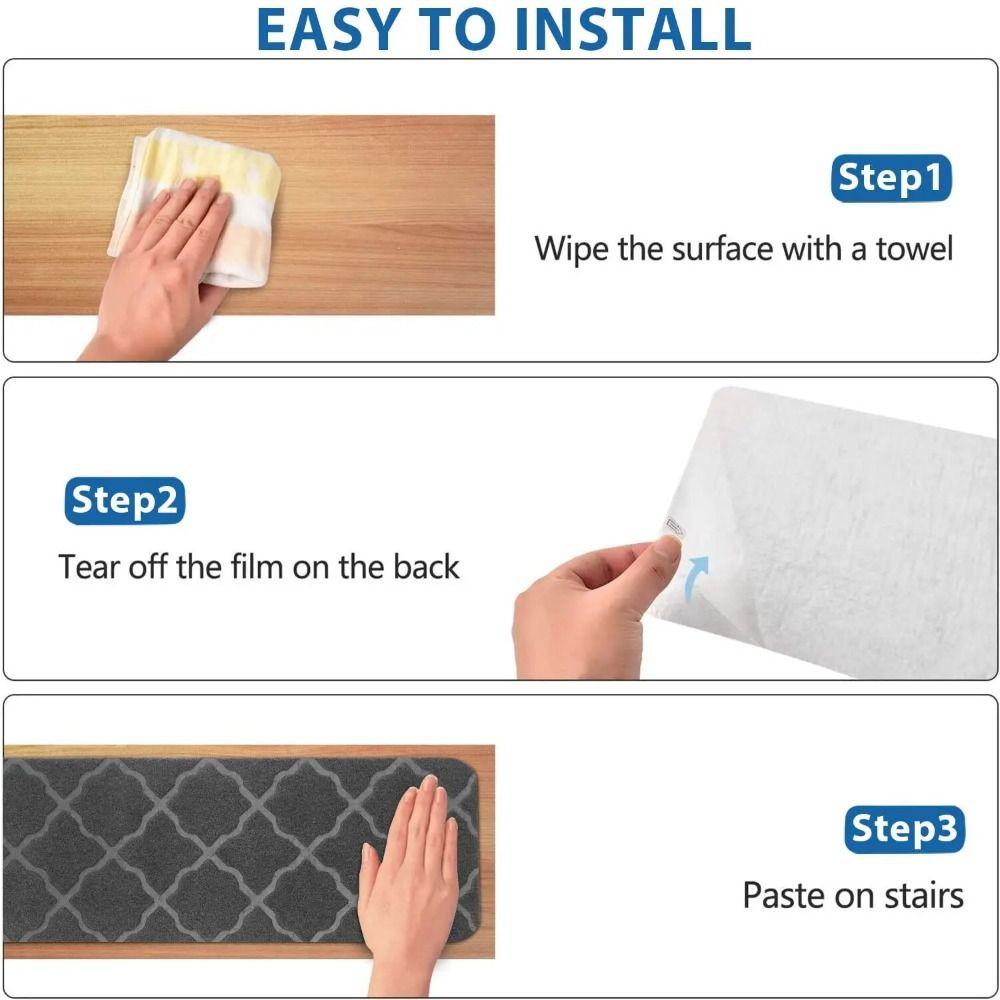 EASY TO INSTALL

Step1

Wipe the surface with a towel

Step2

Tear off the film on the back

Step3

Paste on stairs