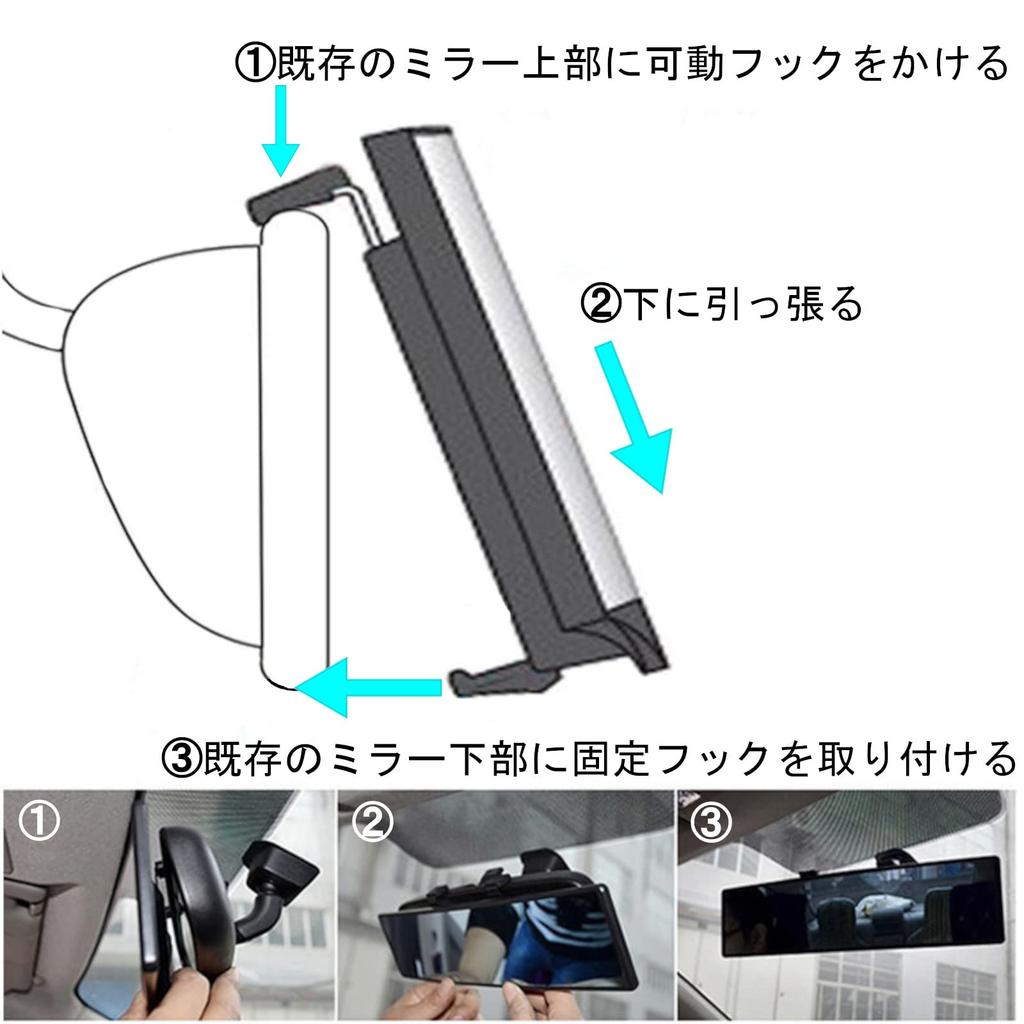 ①既存のミラー上部に可動フックをかける

②下に引っ張る

③既存のミラー下部に固定フックを取り付ける

①

②

③