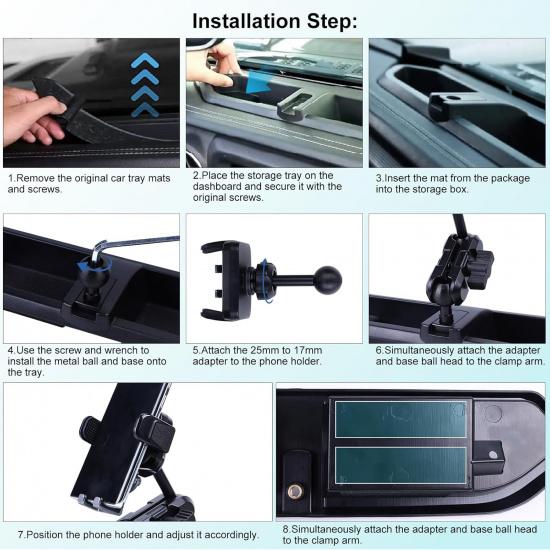 Installation Step:

1.Remove the original car tray mats and screws.

2.Place the storage tray on the dashboard and secure it with the original screws.

3.Insert the mat from the package into the storage box.

4.Use the screw and wrench to install the metal ball and base onto the tray.

5.Attach the 25mm to 17mm adapter to the phone holder.

6.Simultaneously attach the adapter and base ball head to the clamp arm.

7.Position the phone holder and adjust it accordingly.

8.Simultaneously attach the adapter and base ball head to the clamp arm.