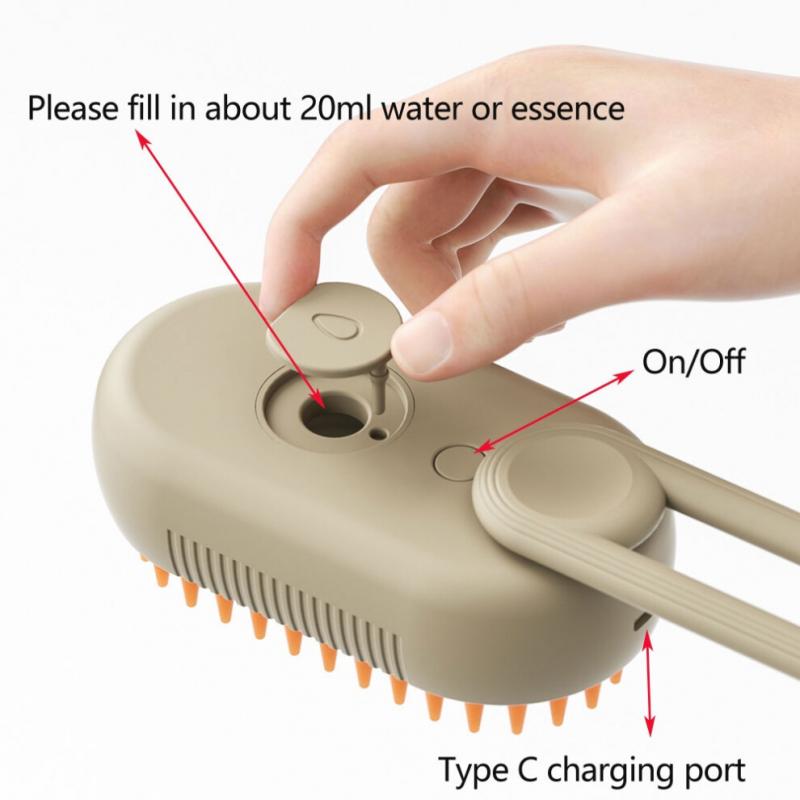 Please fill in about 20ml water or essence

On/Off

Type C charging port