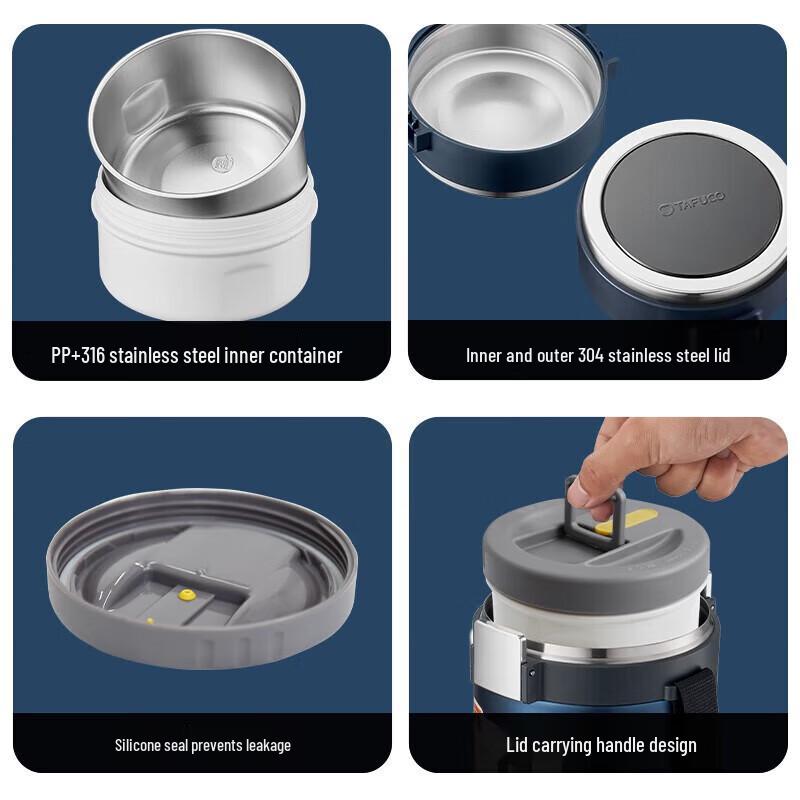 PP+316 stainless steel inner container

TAFUCO

Inner and outer 304 stainless steel lid

Silicone seal prevents leakage

Lid carrying handle design