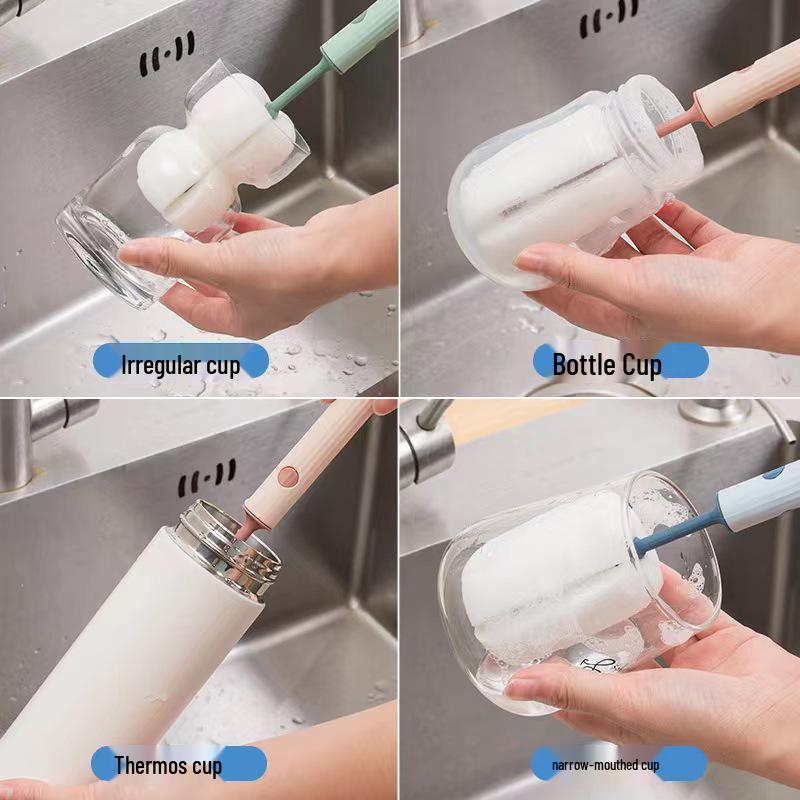 Irregular cup

Bottle Cup

Thermos cup

narrow-mouthed cup