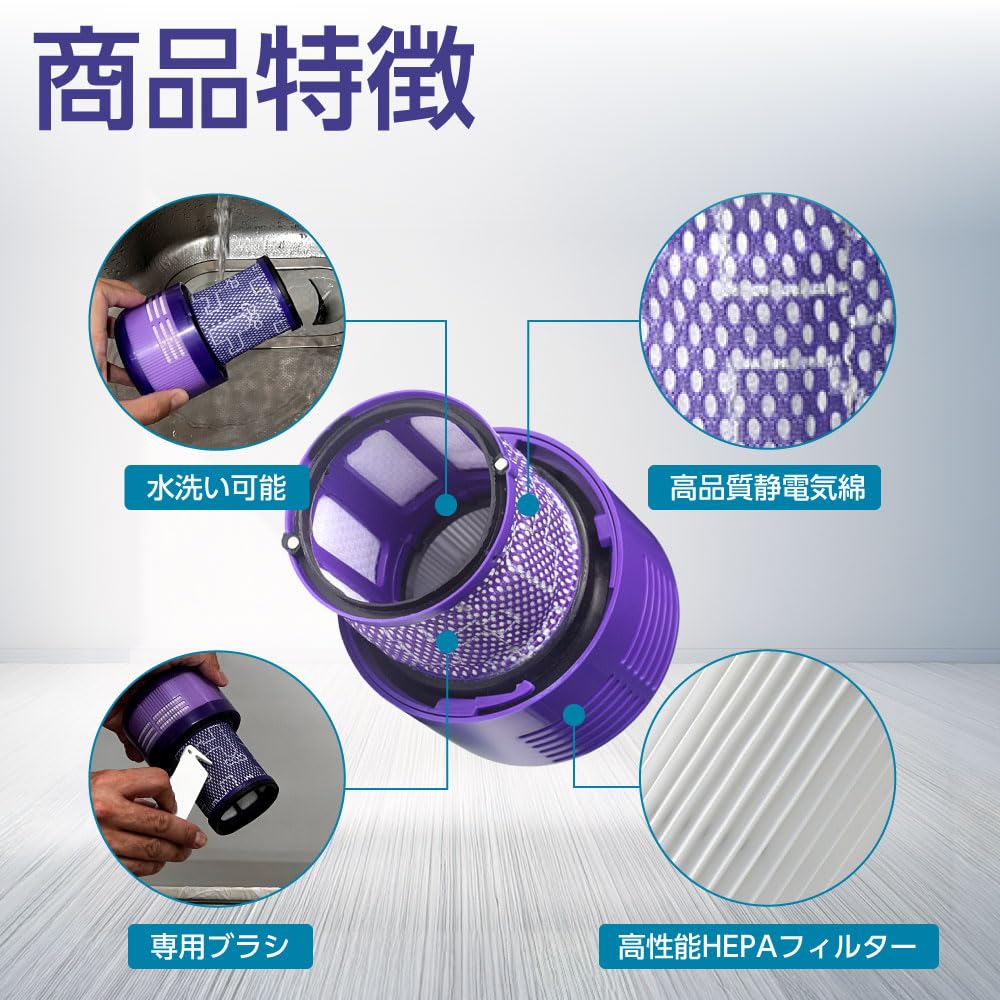 商品特徴

水洗い可能

高品質静電気綿

専用ブラシ

高性能HEPAフィルター