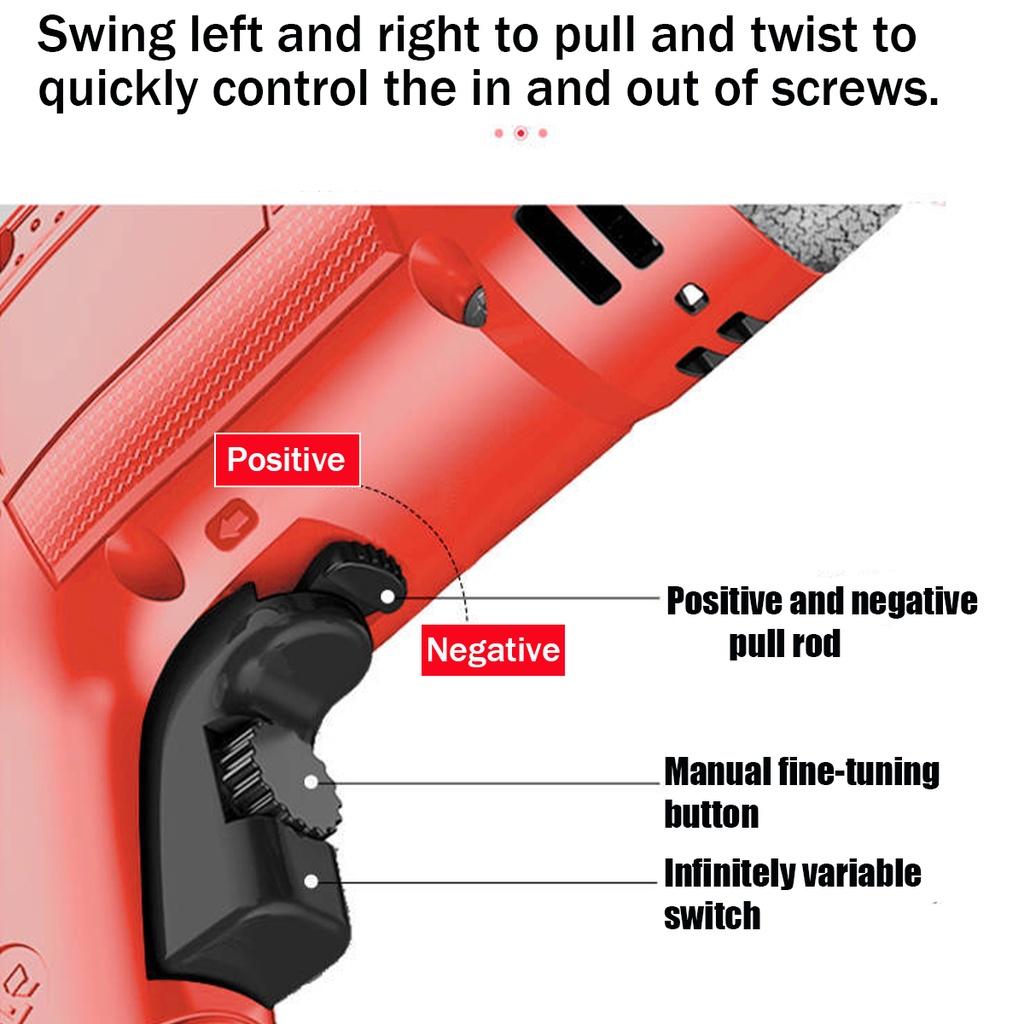 Swing left and right to pull and twist to quickly control the in and out of screws.

Positive

Negative

Positive and negative pull rod

Manual fine-tuning button

Infinitely variable switch