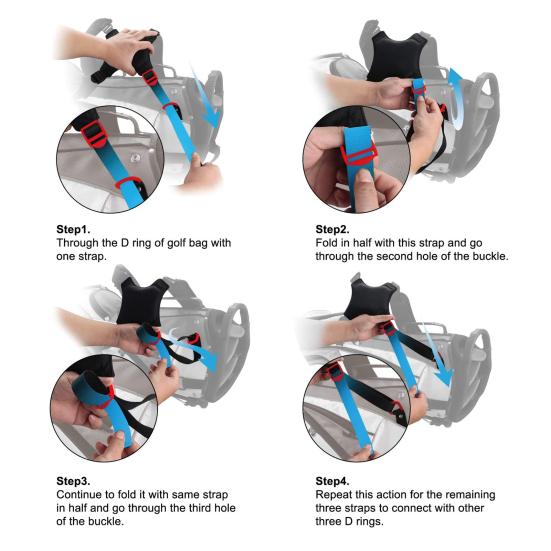 Step1.
Through the D ring of golf bag with one strap.

Step2.
Fold in half with this strap and go through the second hole of the buckle.

Step3.
Continue to fold it with same strap in half and go through the third hole of the buckle.

Step4.
Repeat this action for the remaining three straps to connect with other three D rings.