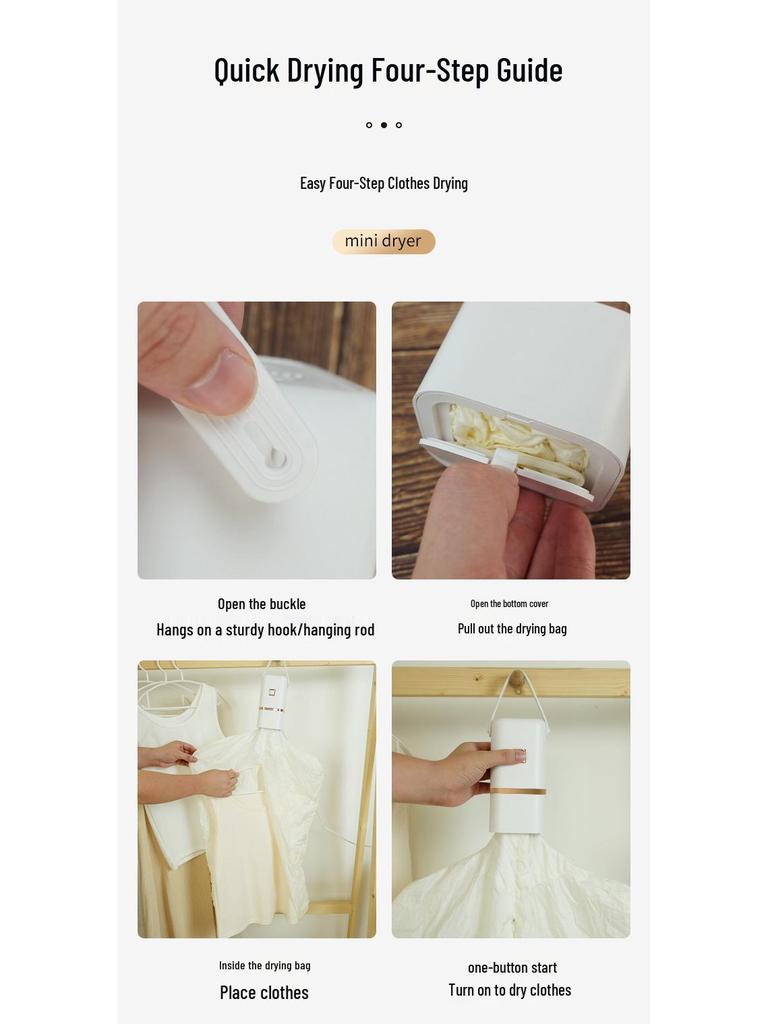 Quick Drying Four-Step Guide

Easy Four-Step Clothes Drying

mini dryer

Open the buckle
Hangs on a sturdy hook/hanging rod

Open the bottom cover
Pull out the drying bag

Inside the drying bag
Place clothes

one-button start
Turn on to dry clothes