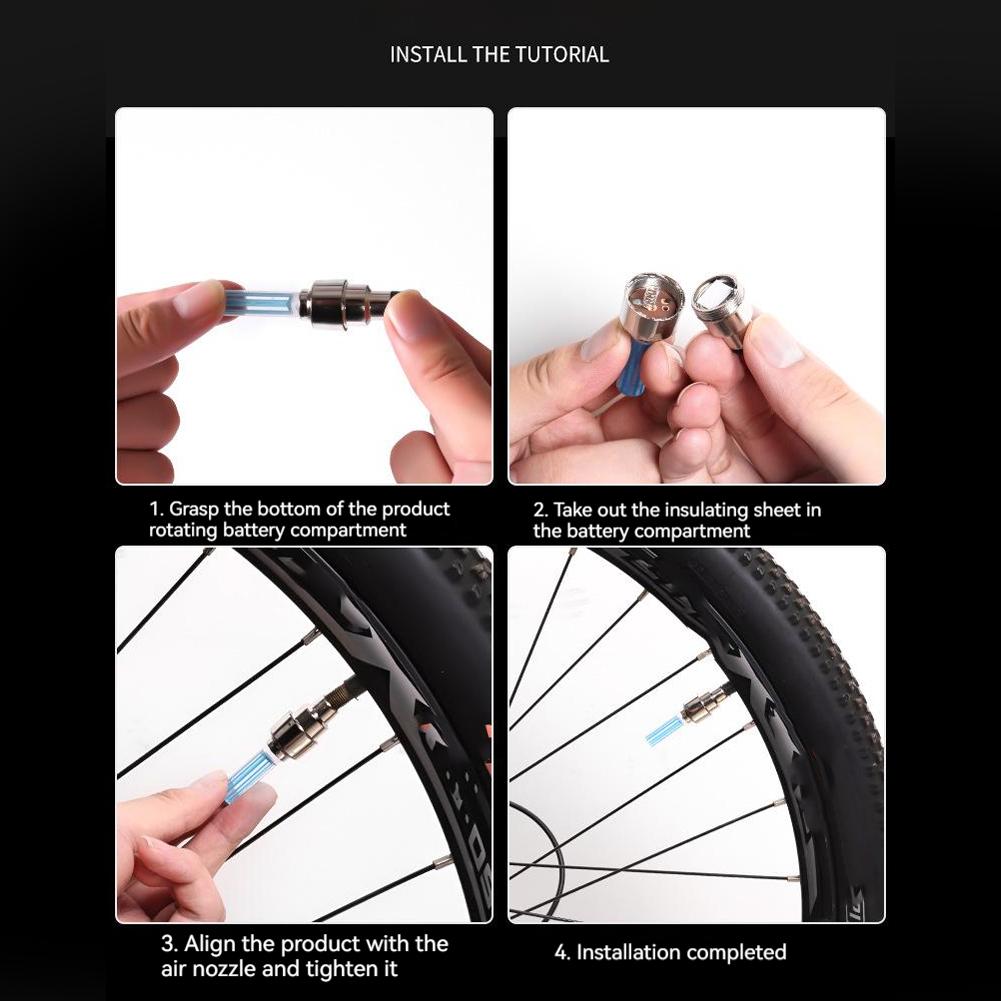 INSTALL THE TUTORIAL

1. Grasp the bottom of the product rotating battery compartment

2. Take out the insulating sheet in the battery compartment

3. Align the product with the air nozzle and tighten it

4. Installation completed