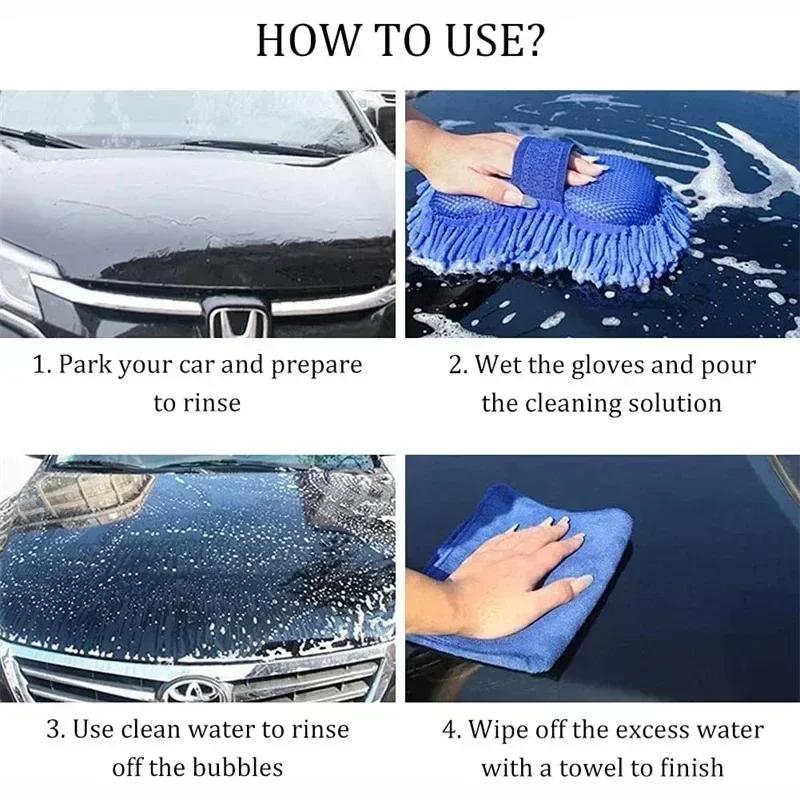 HOW TO USE?

1. Park your car and prepare to rinse

2. Wet the gloves and pour the cleaning solution

3. Use clean water to rinse off the bubbles

4. Wipe off the excess water with a towel to finish