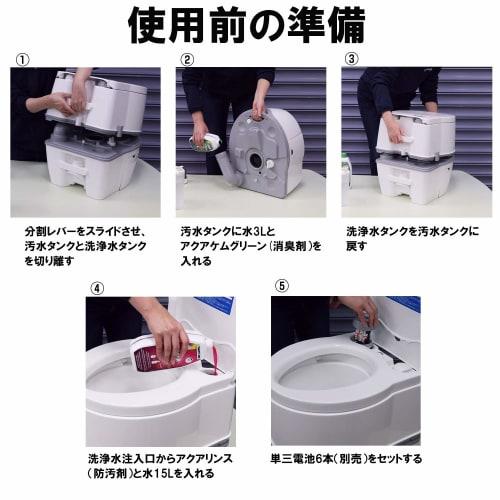 使用前の準備

①

分割レバーをスライドさせ、汚水タンクと洗浄水タンクを切り離す

②

汚水タンクに水3Lとアクアケムグリーン（消臭剤）を入れる

③

洗浄水タンクを汚水タンクに戻す

④

洗浄水注入口からアクアリンス（防汚剤）と水15Lを入れる

⑤

単三電池6本（別売）をセットする