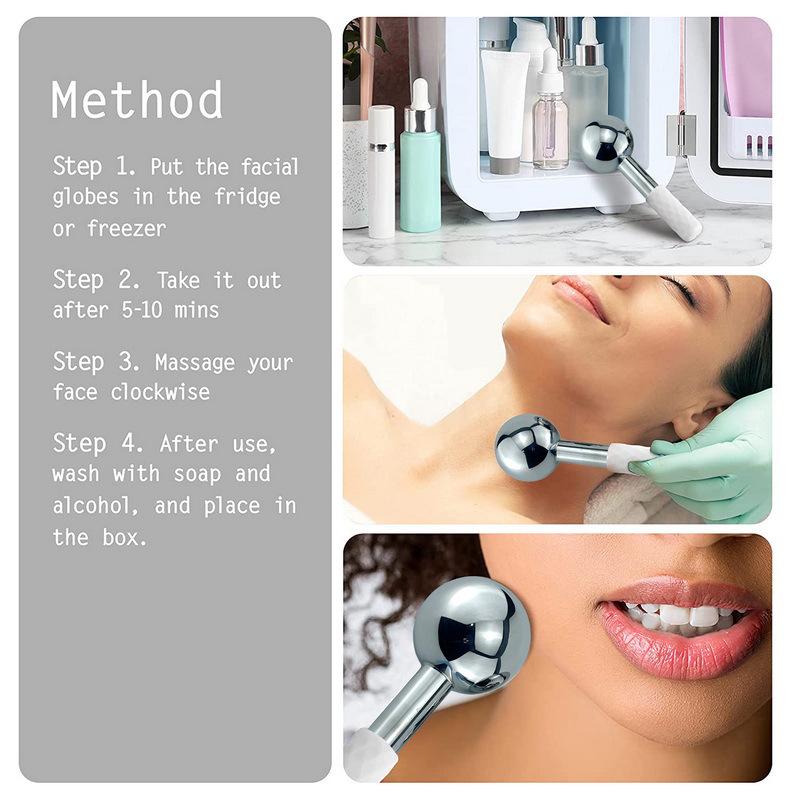 Method

Step 1. Put the facial globes in the fridge or freezer

Step 2. Take it out after 5-10 mins

Step 3. Massage your face clockwise

Step 4. After use, wash with soap and alcohol, and place in the box.