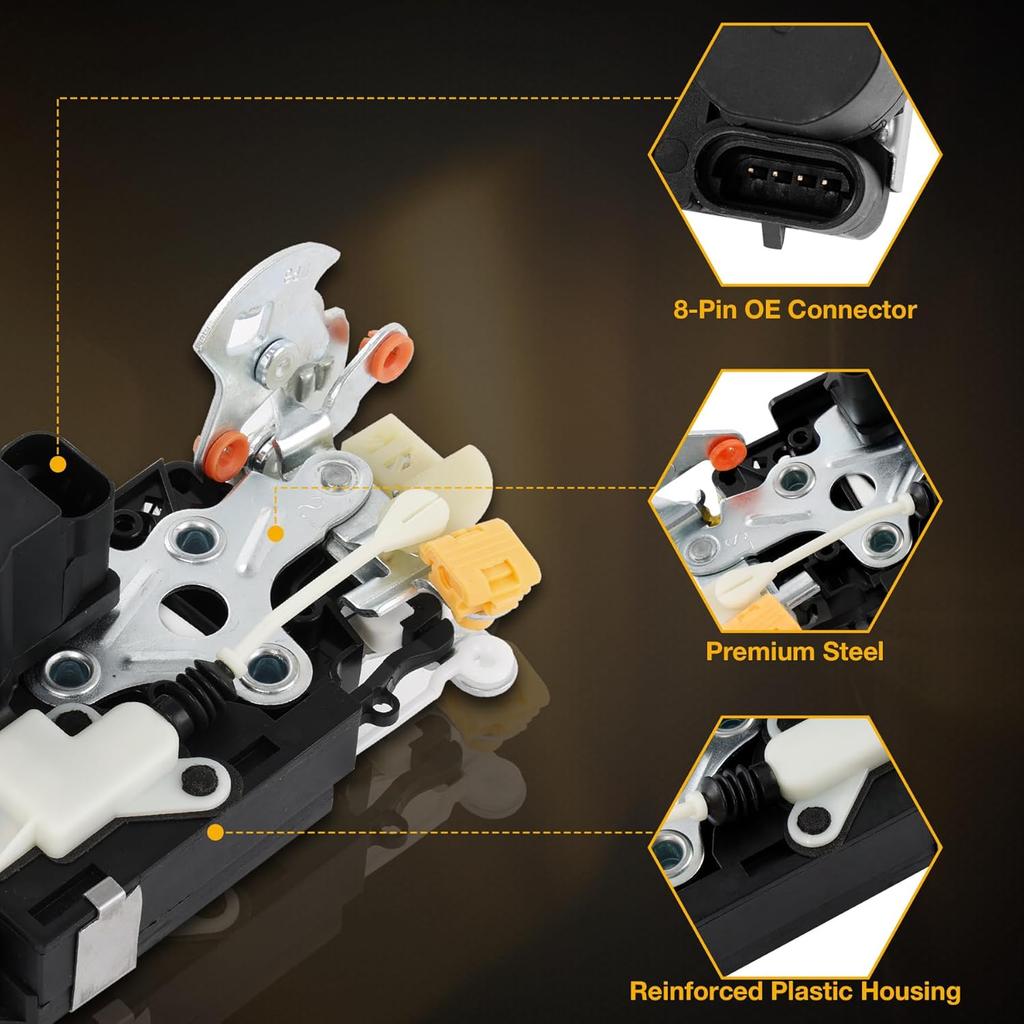 8-Pin OE Connector

Premium Steel

Reinforced Plastic Housing